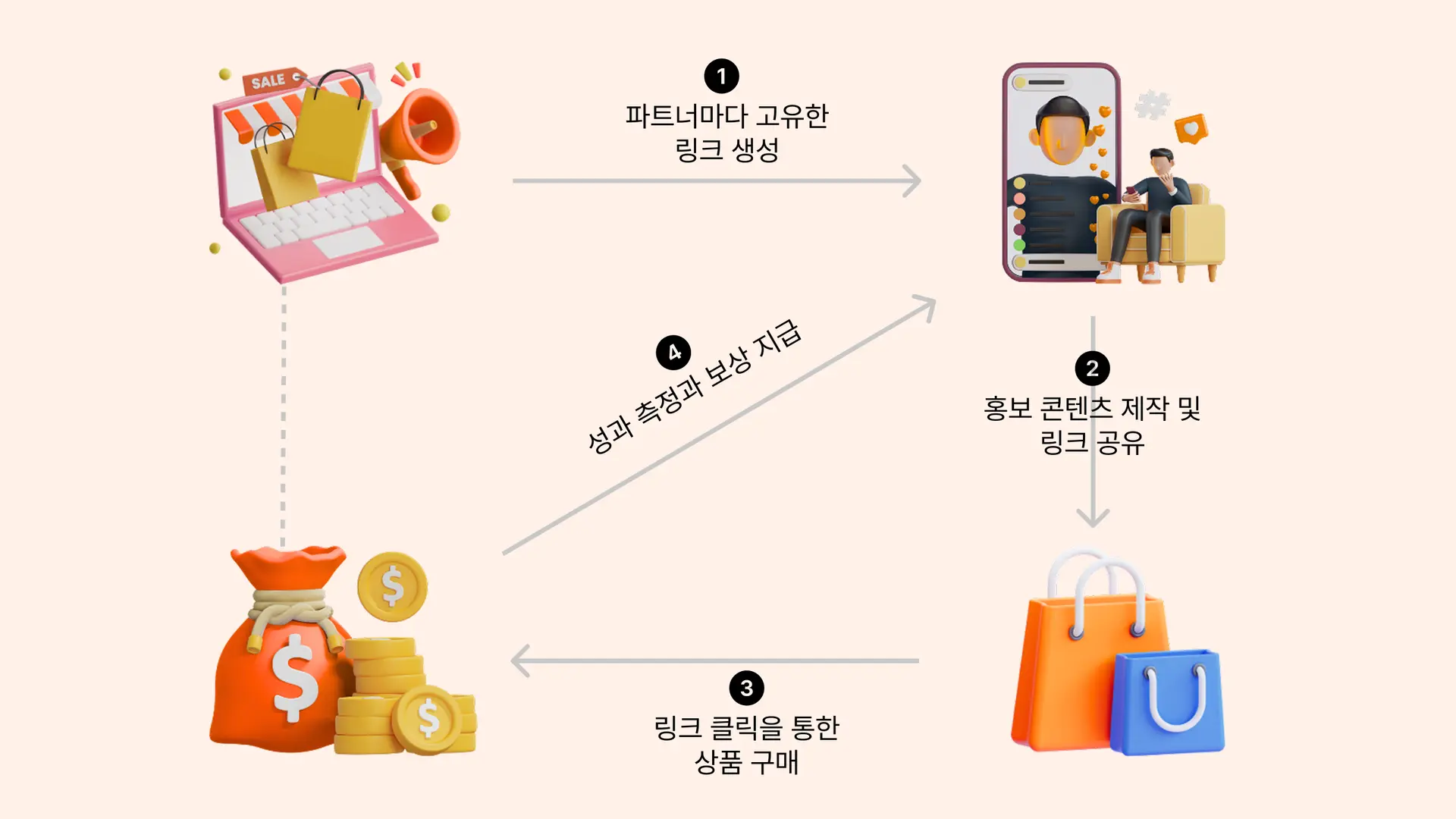 SALE

1
파트너마다 고유한
링크 생성

2
홍보 콘텐츠 제작 및
링크 공유

3
링크 클릭을 통한
상품 구매

4
성과 측정과 보상 지급

$

$

$