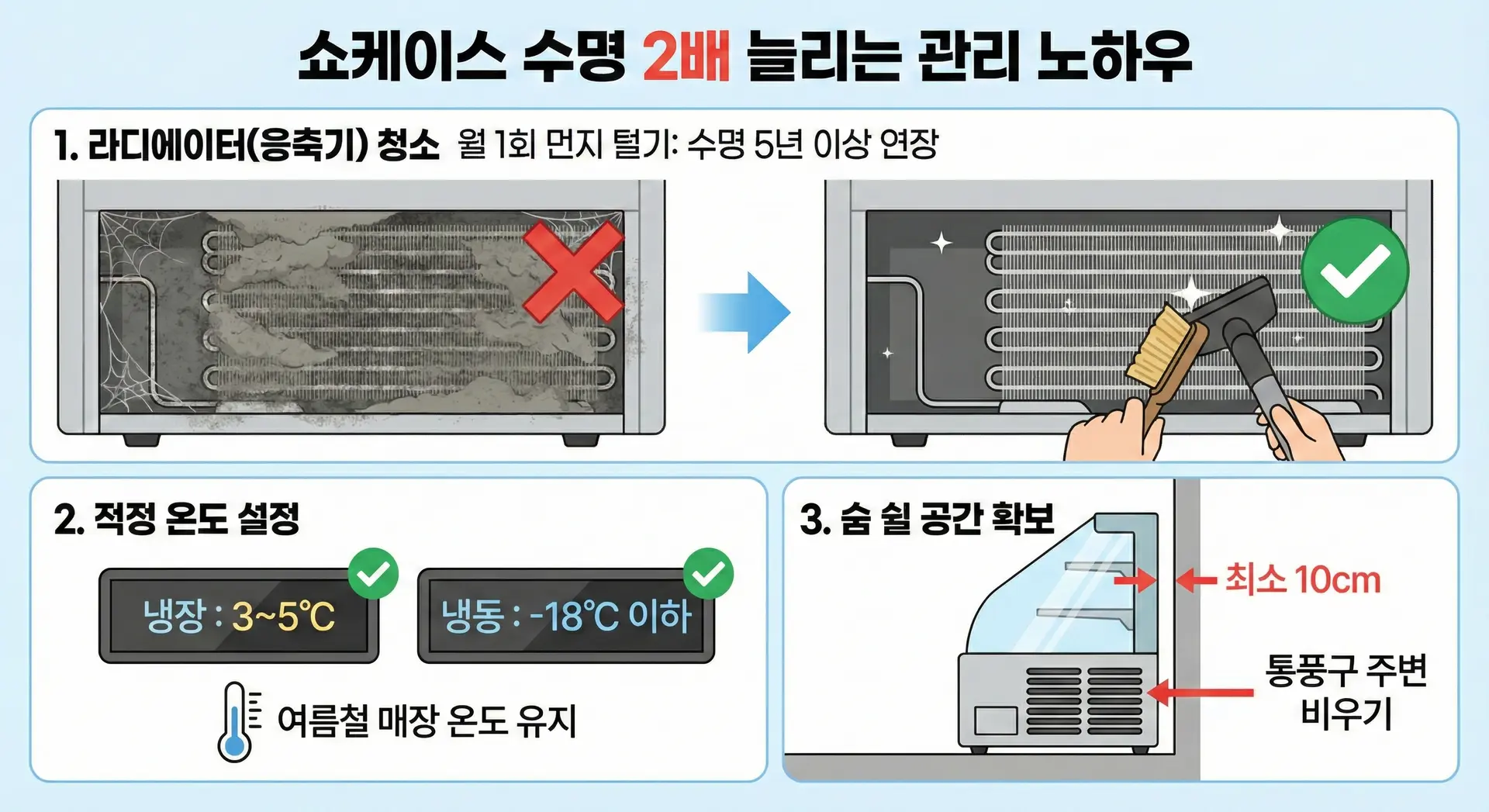 쇼케이스 수명 2배 늘리는 관리 노하우

1. 라디에이터(응축기) 청소 월 1회 먼지 털기: 수명 5년 이상 연장

2. 적정 온도 설정

냉장 : 3~5℃

냉동 : -18℃ 이하

여름철 매장 온도 유지

3. 숨 쉴 공간 확보

최소 10cm

통풍구 주변 비우기