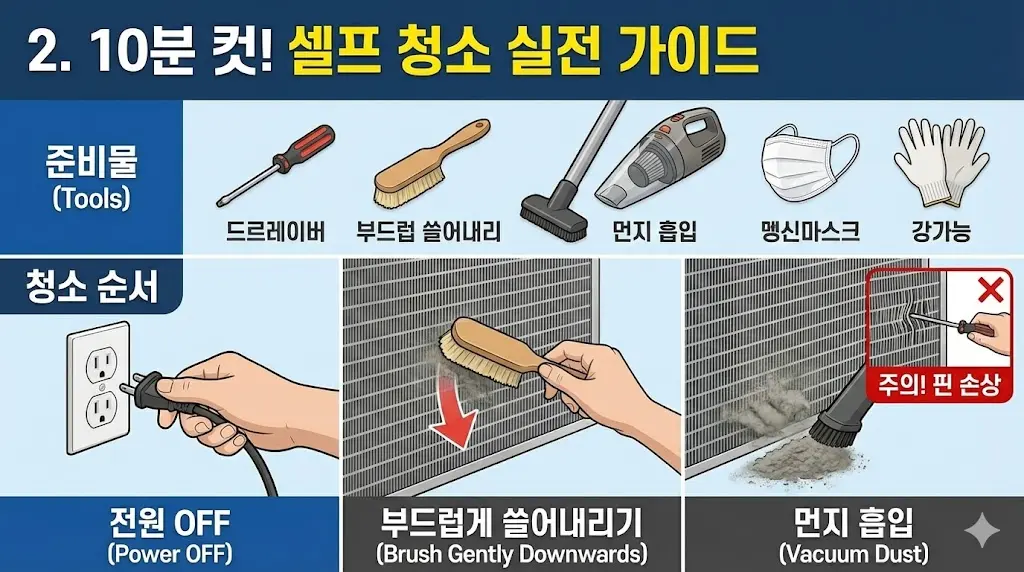 2. 10분 컷! 셀프 청소 실전 가이드

준비물
(Tools)

드르레이버

부드럽 쓸어내리

먼지 흡입

맹신마스크

강가능

청소 순서

주의! 핀 손상

전원 OFF
(Power OFF)

부드럽게 쓸어내리기
(Brush Gently Downwards)

먼지 흡입
(Vacuum Dust)