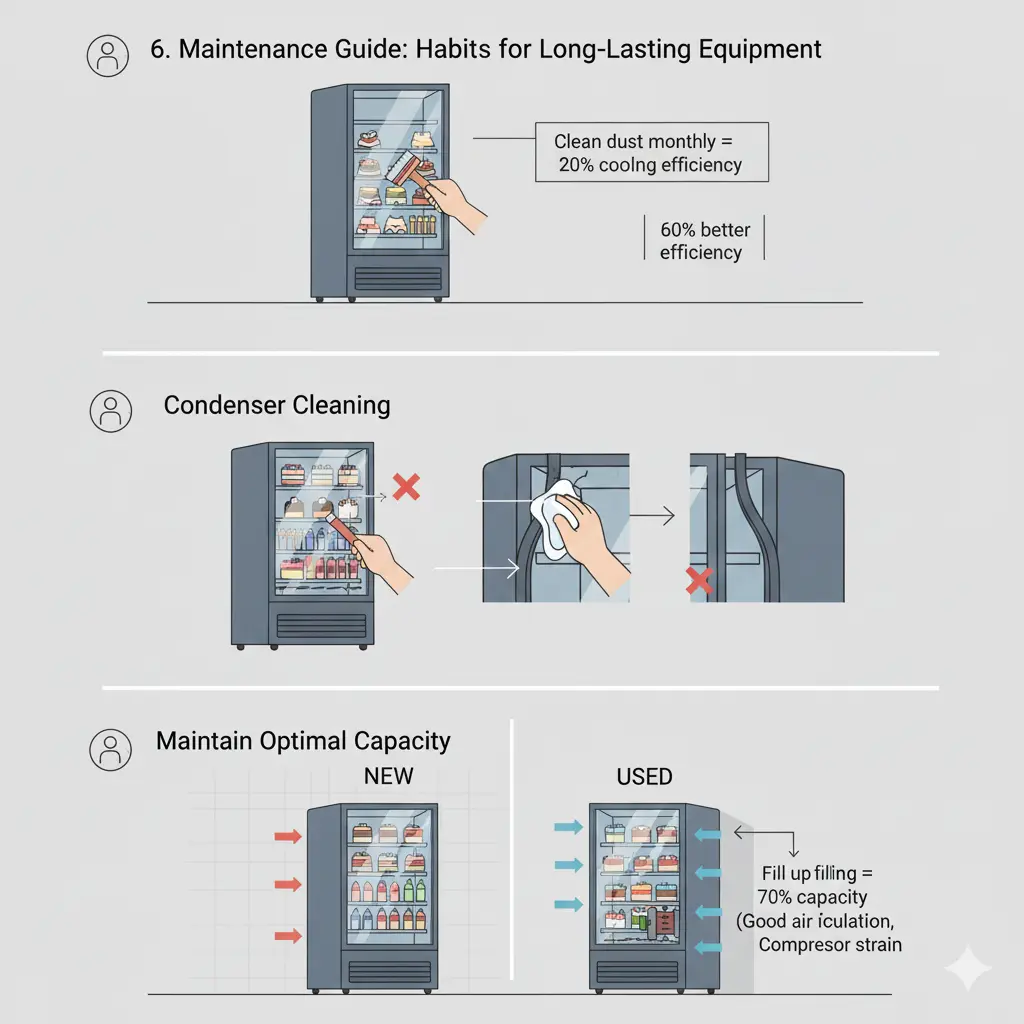 6. Maintenance Guide: Habits for Long-Lasting Equipment

Clean dust monthly = 20% coolng efficiency

60% better efficiency

Condenser Cleaning

Maintain Optimal Capacity

NEW

USED

Fill up filling = 70% capacity (Good air iculation, Compresor strain