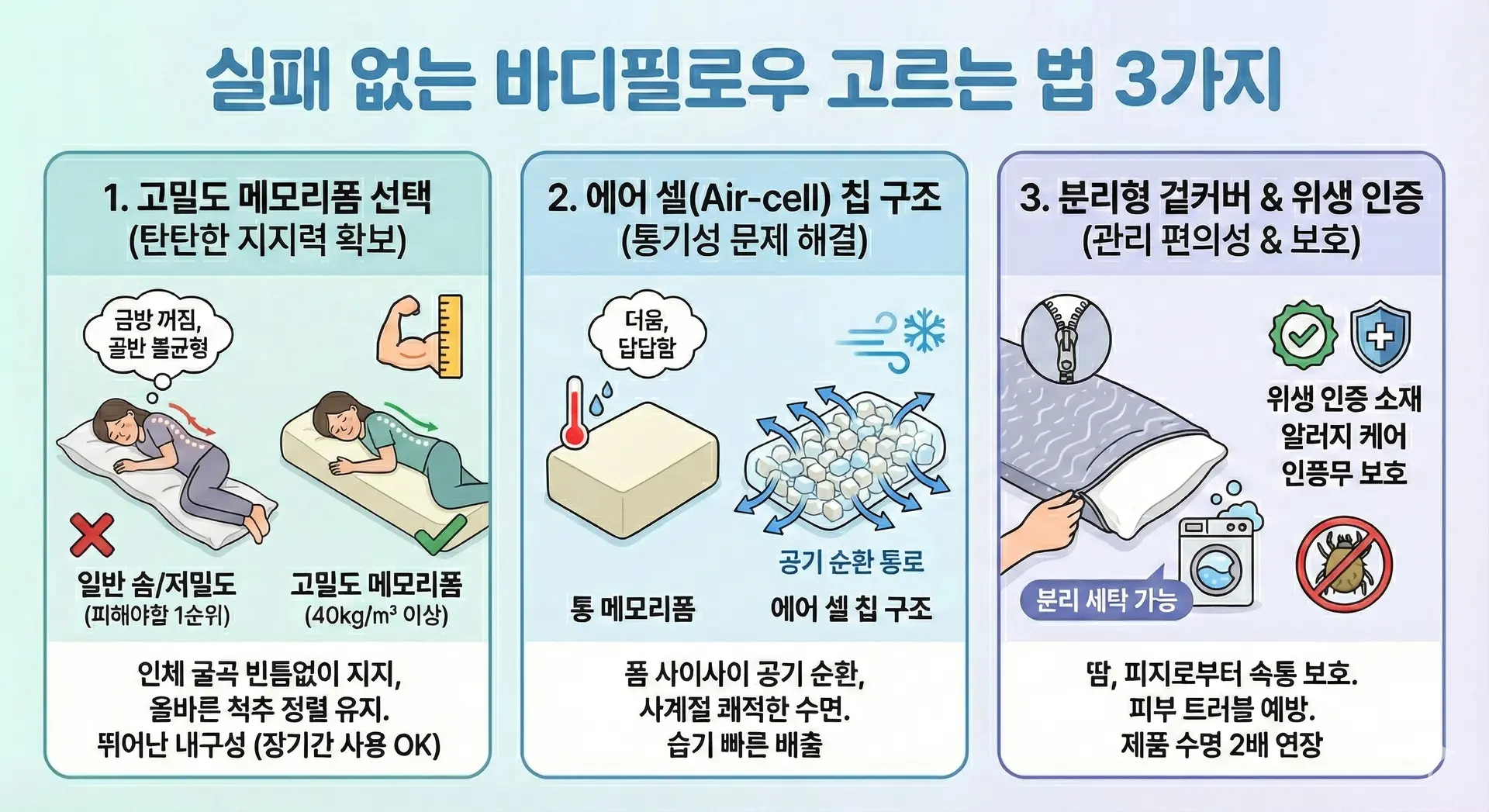 실패 없는 바디필로우 고르는 법 3가지

1. 고밀도 메모리폼 선택
(탄탄한 지지력 확보)

금방 꺼짐, 골반 불균형

일반 솜/저밀도
(피해야할 1순위)

고밀도 메모리폼
(40kg/m³ 이상)

인체 굴곡 빈틈없이 지지,
올바른 척추 정렬 유지.
뛰어난 내구성 (장기간 사용 OK)

2. 에어 셀(Air-cell) 칩 구조
(통기성 문제 해결)

더움, 답답함

공기 순환 통로

통 메모리폼

에어 셀 칩 구조

폼 사이사이 공기 순환,
사계절 쾌적한 수면.
습기 빠른 배출

3. 분리형 겉커버 & 위생 인증
(관리 편의성 & 보호)

위생 인증 소재
알러지 케어
인퓽무 보호

분리 세탁 가능

땀, 피지로부터 속통 보호.
피부 트러블 예방.
제품 수명 2배 연장