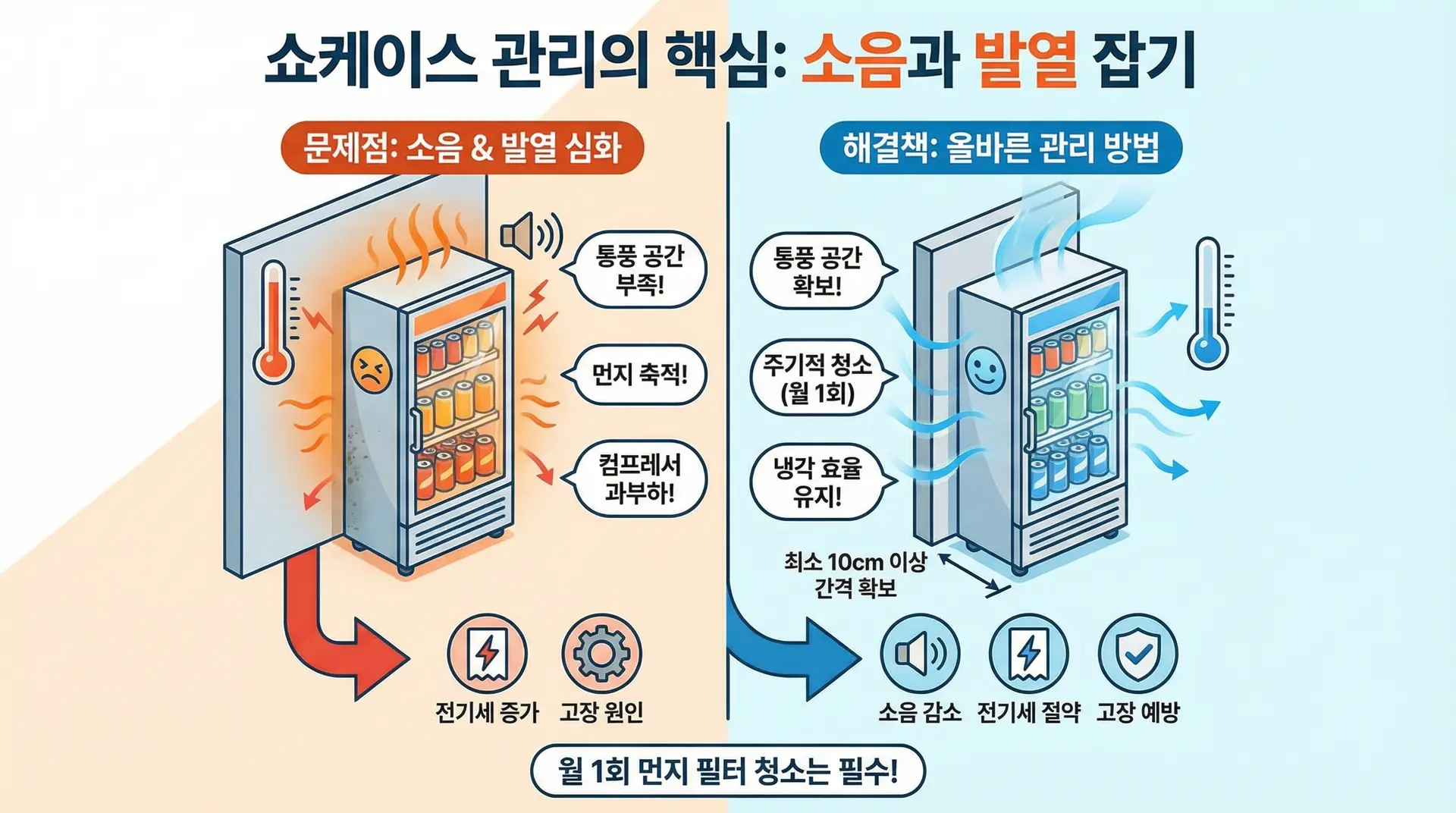 쇼케이스 관리의 핵심: 소음과 발열 잡기

문제점: 소음 & 발열 심화

통풍 공간 부족!

먼지 축적!

컴프레서 과부하!

전기세 증가

고장 원인

해결책: 올바른 관리 방법

통풍 공간 확보!

주기적 청소 (월 1회)

냉각 효율 유지!

최소 10cm 이상 간격 확보

소음 감소

전기세 절약

고장 예방

월 1회 먼지 필터 청소는 필수!