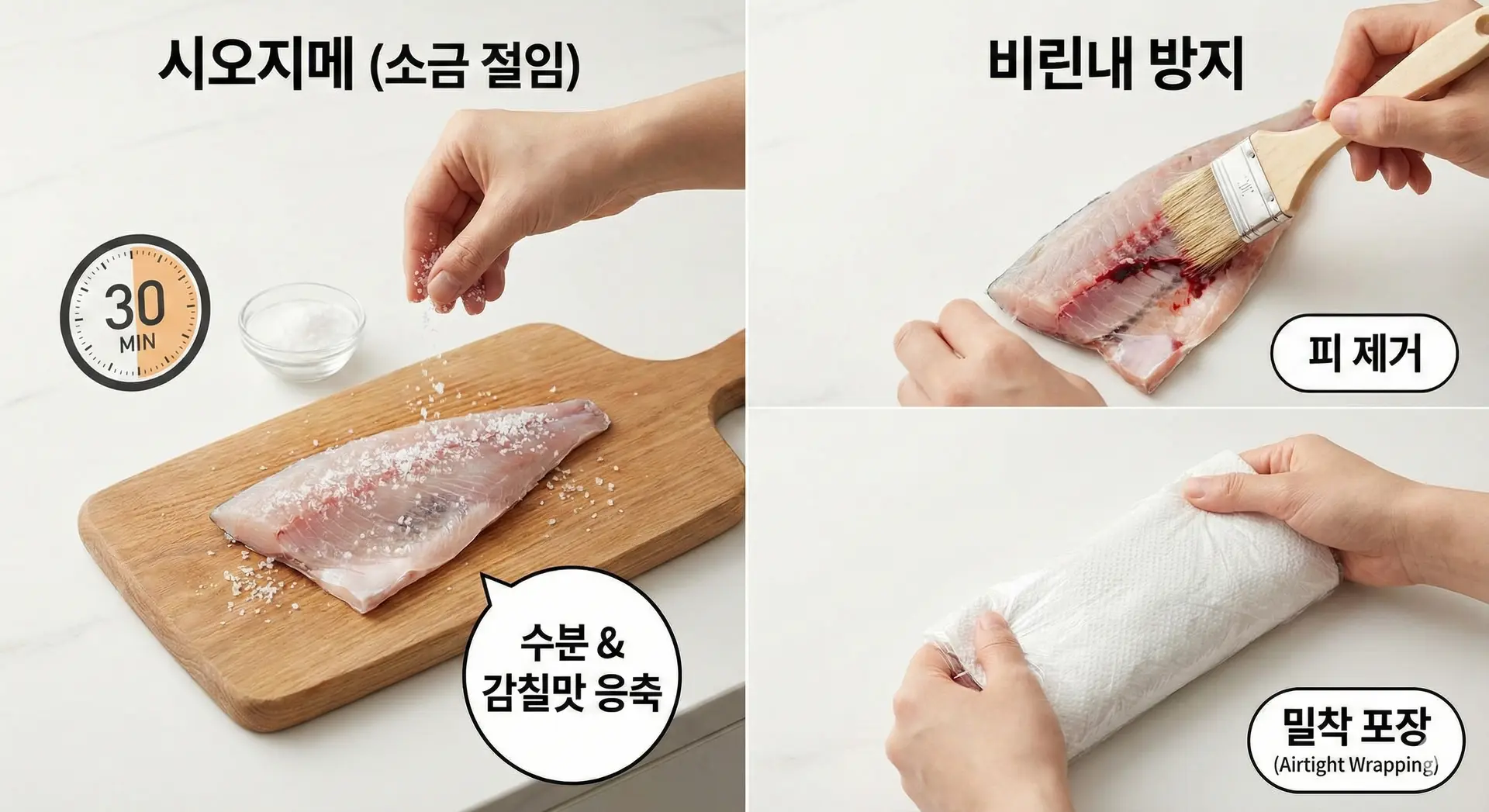 시오지메 (소금 절임)

30 MIN

수분 & 감칠맛 응축

비린내 방지

피 제거

밀착 포장
(Airtight Wrapping)