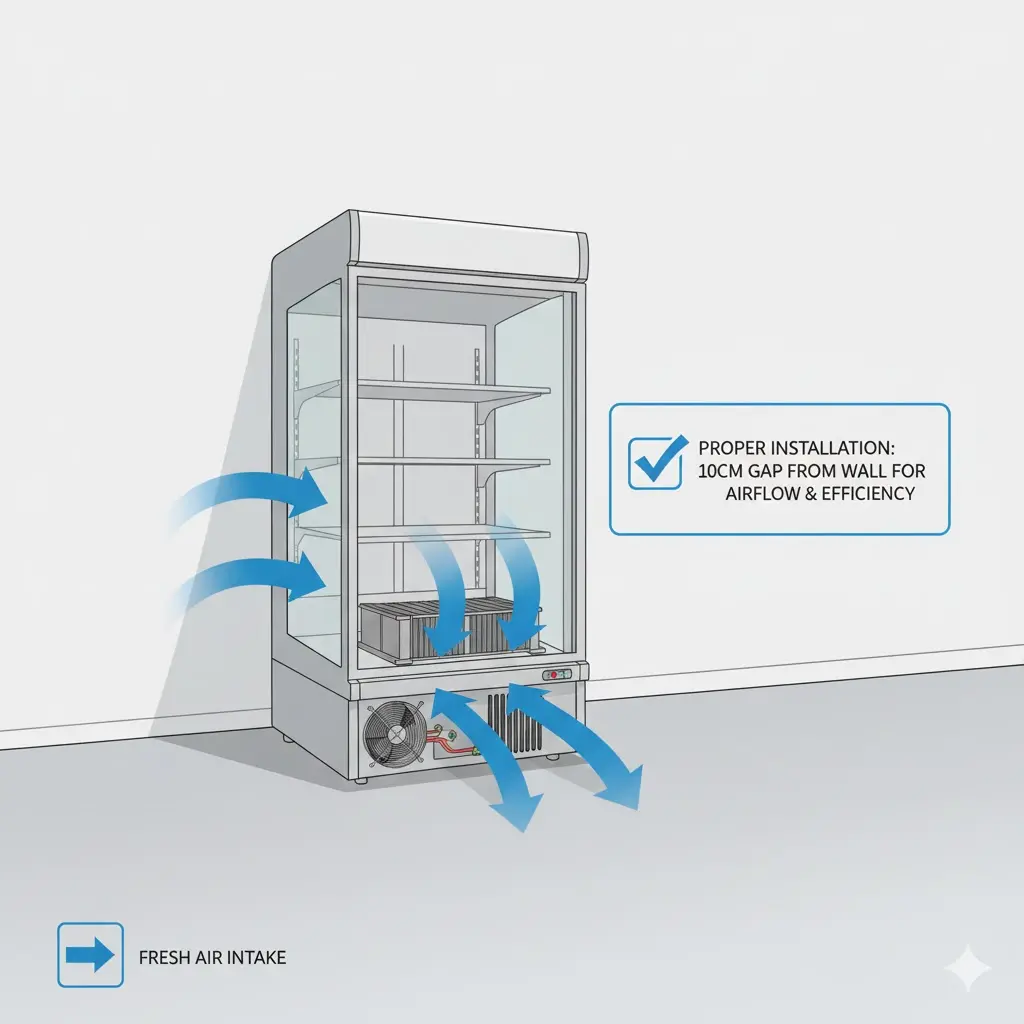 PROPER INSTALLATION: 10CM GAP FROM WALL FOR AIRFLOW & EFFICIENCY

FRESH AIR INTAKE