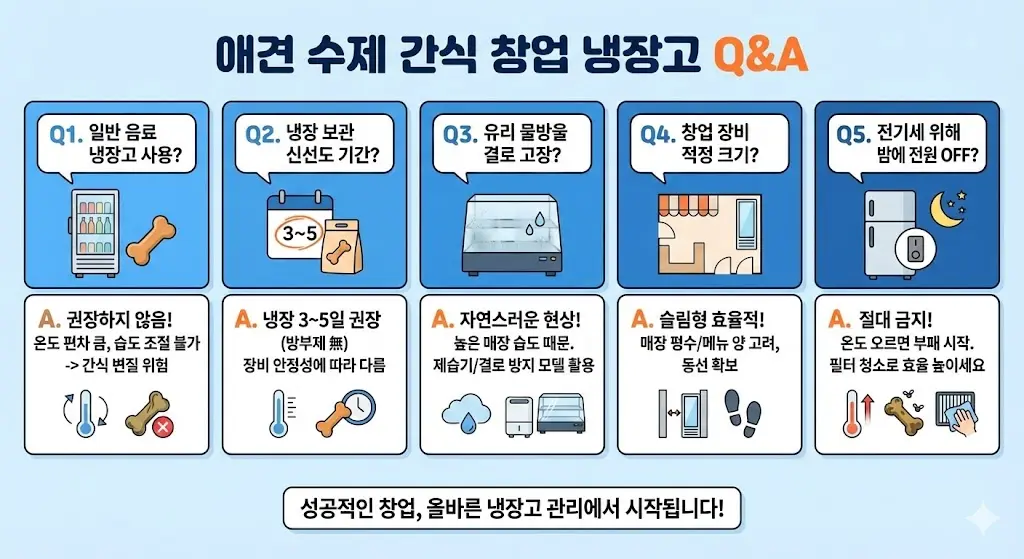 애견 수제 간식 창업 냉장고 Q&A

Q1. 일반 음료 냉장고 사용?

A. 권장하지 않음!
온도 편차 큼, 습도 조절 불가 -> 간식 변질 위험

Q2. 냉장 보관 신선도 기간?

3~5

A. 냉장 3~5일 권장
(방부제 無)
장비 안정성에 따라 다름

Q3. 유리 물방울 결로 고장?

A. 자연스러운 현상!
높은 매장 습도 때문.
제습기/결로 방지 모델 활용

Q4. 창업 장비 적정 크기?

A. 슬림형 효율적!
매장 평수/메뉴 양 고려, 동선 확보

Q5. 전기세 위해 밤에 전원 OFF?

A. 절대 금지!
온도 오르면 부패 시작.
필터 청소로 효율 높이세요

성공적인 창업, 올바른 냉장고 관리에서 시작됩니다!