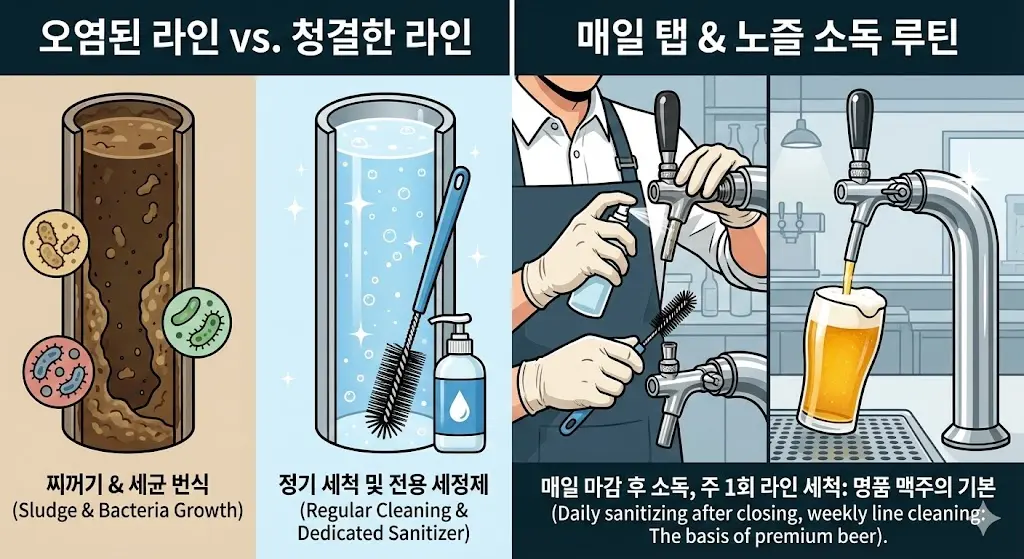 오염된 라인 vs. 청결한 라인

찌꺼기 & 세균 번식
(Sludge & Bacteria Growth)

정기 세척 및 전용 세정제
(Regular Cleaning & Dedicated Sanitizer)

매일 탭 & 노즐 소독 루틴

매일 마감 후 소독, 주 1회 라인 세척: 명품 맥주의 기본
(Daily sanitizing after closing, weekly line cleaning: The basis of premium beer).