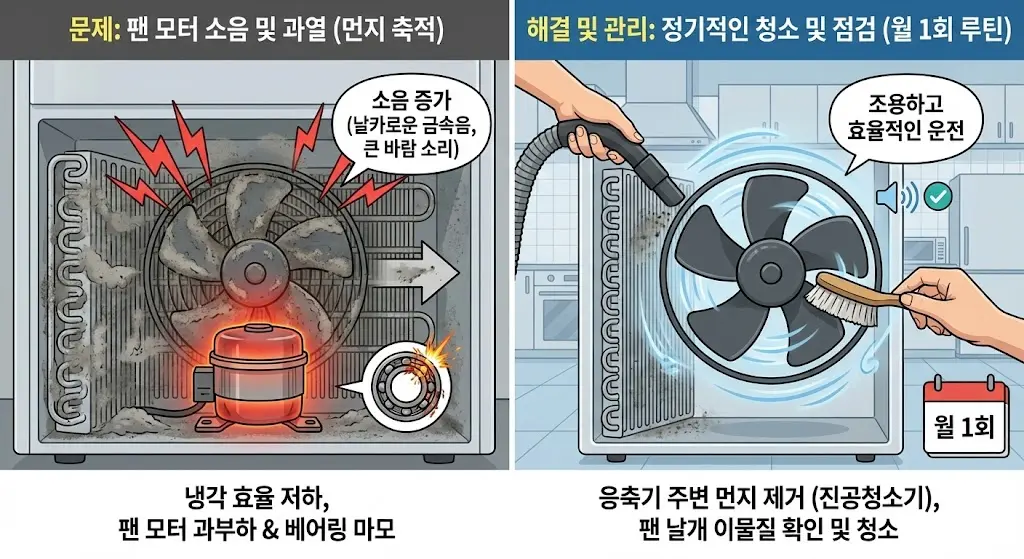 문제: 팬 모터 소음 및 과열 (먼지 축적)

소음 증가
(날카로운 금속음,
큰 바람 소리)

냉각 효율 저하,
팬 모터 과부하 & 베어링 마모

해결 및 관리: 정기적인 청소 및 점검 (월 1회 루틴)

조용하고
효율적인 운전

월 1회

응축기 주변 먼지 제거 (진공청소기),
팬 날개 이물질 확인 및 청소