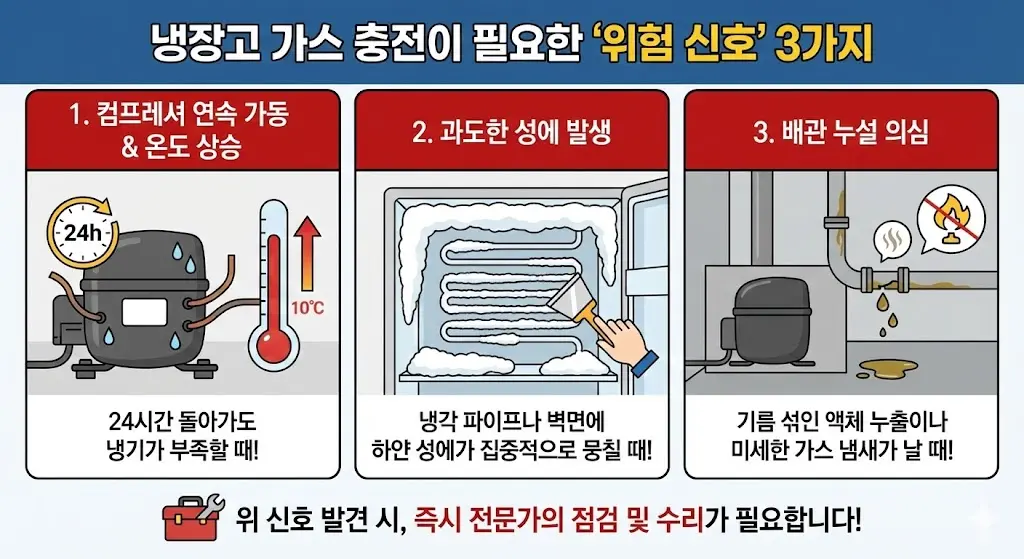 냉장고 가스 충전이 필요한 '위험 신호' 3가지

1. 컴프레셔 연속 가동 & 온도 상승

24h

10℃

24시간 돌아가도 냉기가 부족할 때!

2. 과도한 성에 발생

냉각 파이프나 벽면에 하얀 성에가 집중적으로 뭉칠 때!

3. 배관 누설 의심

기름 섞인 액체 누출이나 미세한 가스 냄새가 날 때!

위 신호 발견 시, 즉시 전문가의 점검 및 수리가 필요합니다!