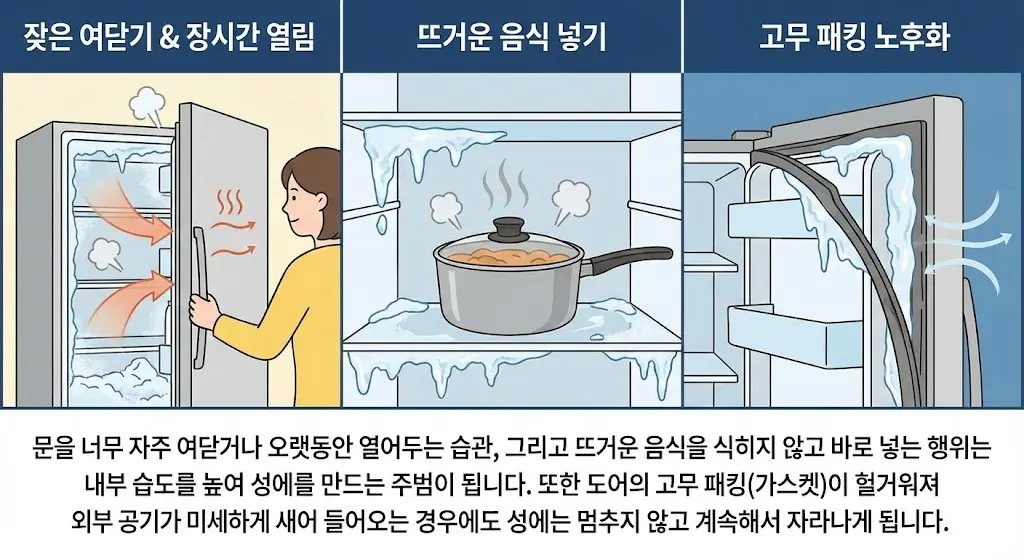 잦은 여닫기 & 장시간 열림

뜨거운 음식 넣기

고무 패킹 노후화

문을 너무 자주 여닫거나 오랫동안 열어두는 습관, 그리고 뜨거운 음식을 식히지 않고 바로 넣는 행위는 내부 습도를 높여 성에를 만드는 주범이 됩니다. 또한 도어의 고무 패킹(가스켓)이 헐거워져 외부 공기가 미세하게 새어 들어오는 경우에도 성에는 멈추지 않고 계속해서 자라나게 됩니다.