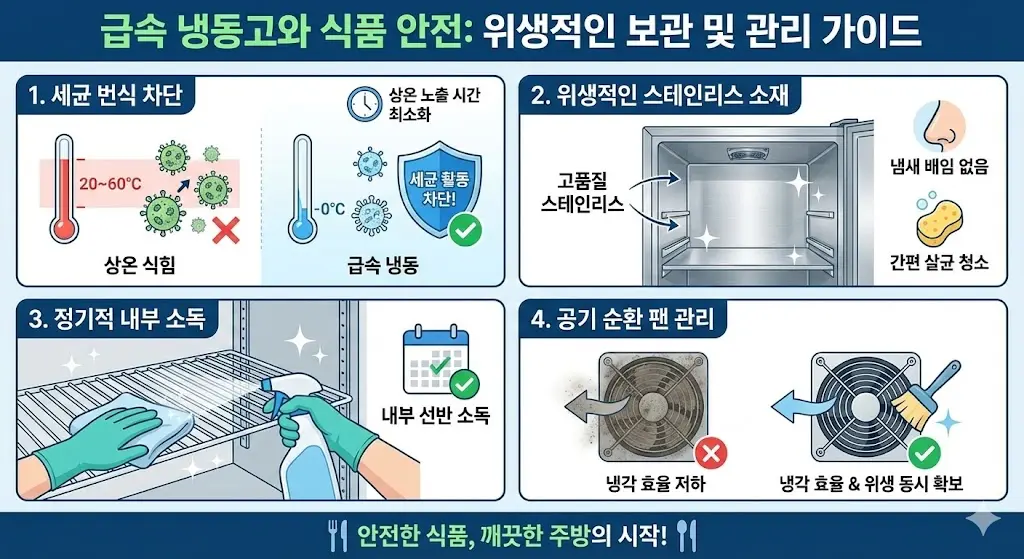 급속 냉동고와 식품 안전: 위생적인 보관 및 관리 가이드

1. 세균 번식 차단

20~60°C

상온 식힘

상온 노출 시간 최소화

-0°C

세균 활동 차단!

급속 냉동

2. 위생적인 스테인리스 소재

고품질 스테인리스

냄새 배임 없음

간편 살균 청소

3. 정기적 내부 소독

내부 선반 소독

4. 공기 순환 팬 관리

냉각 효율 저하

냉각 효율 & 위생 동시 확보

안전한 식품, 깨끗한 주방의 시작!