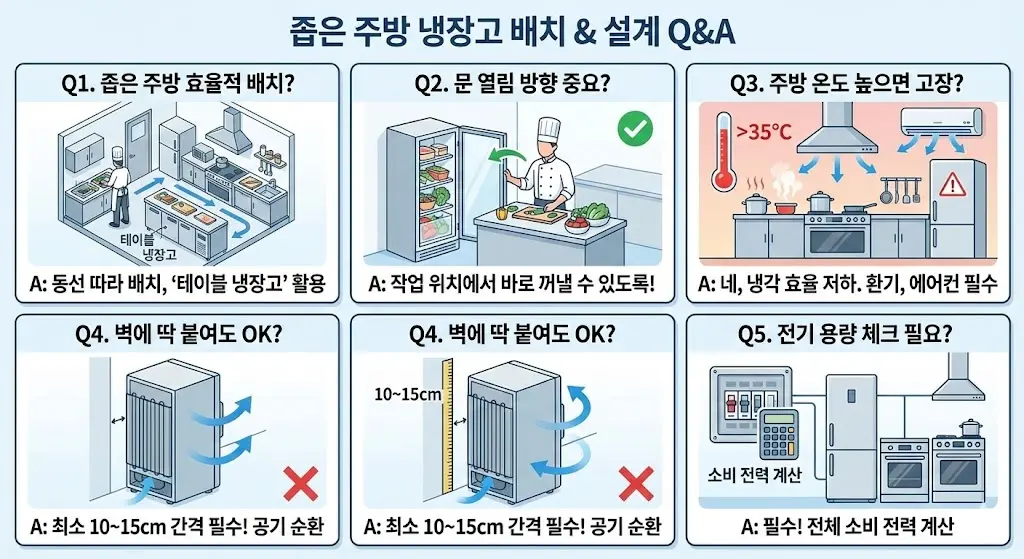 좁은 주방 냉장고 배치 & 설계 Q&A

Q1. 좁은 주방 효율적 배치?

테이블 냉장고

A: 동선 따라 배치, '테이블 냉장고' 활용

Q2. 문 열림 방향 중요?

A: 작업 위치에서 바로 꺼낼 수 있도록!

Q3. 주방 온도 높으면 고장?

>35°C

A: 네, 냉각 효율 저하. 환기, 에어컨 필수

Q4. 벽에 딱 붙여도 OK?

A: 최소 10~15cm 간격 필수! 공기 순환

Q4. 벽에 딱 붙여도 OK?

10~15cm

A: 최소 10~15cm 간격 필수! 공기 순환

Q5. 전기 용량 체크 필요?

소비 전력 계산

A: 필수! 전체 소비 전력 계산