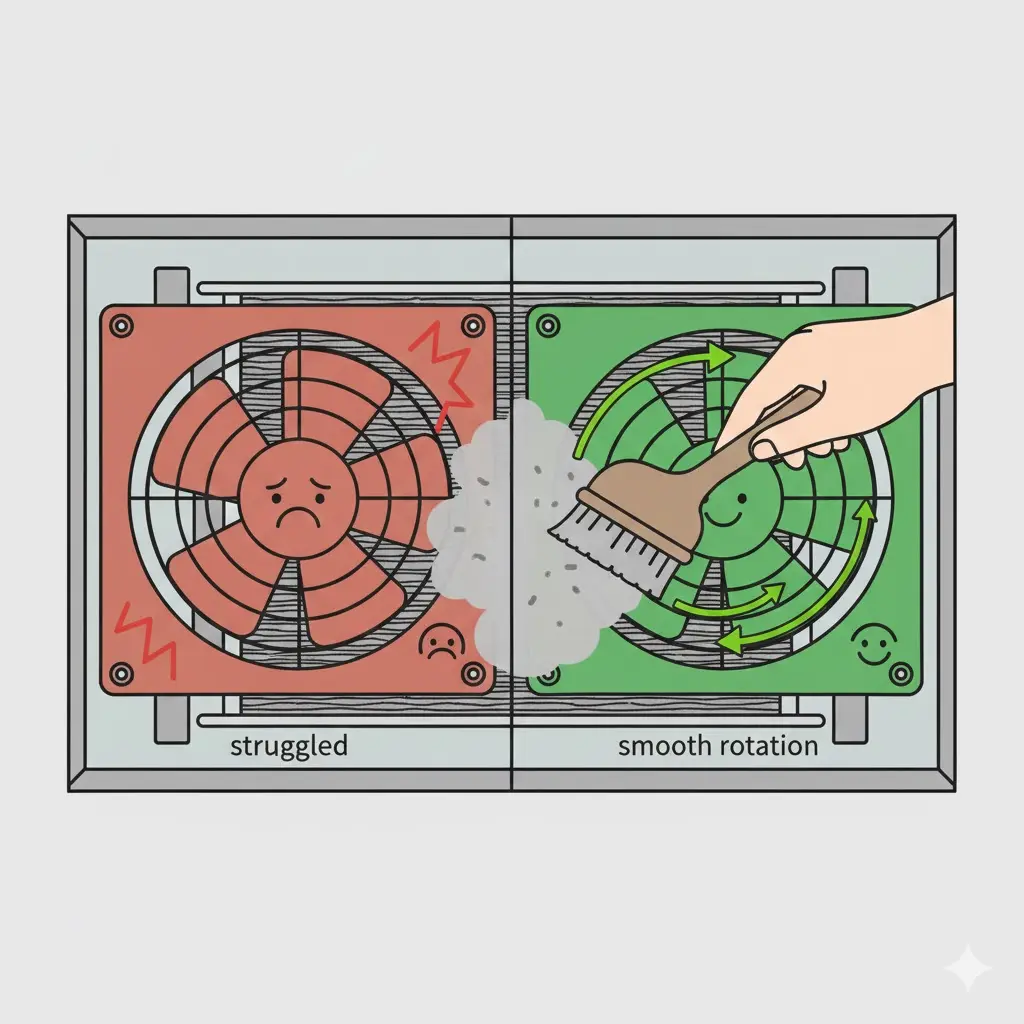 struggled

smooth rotation