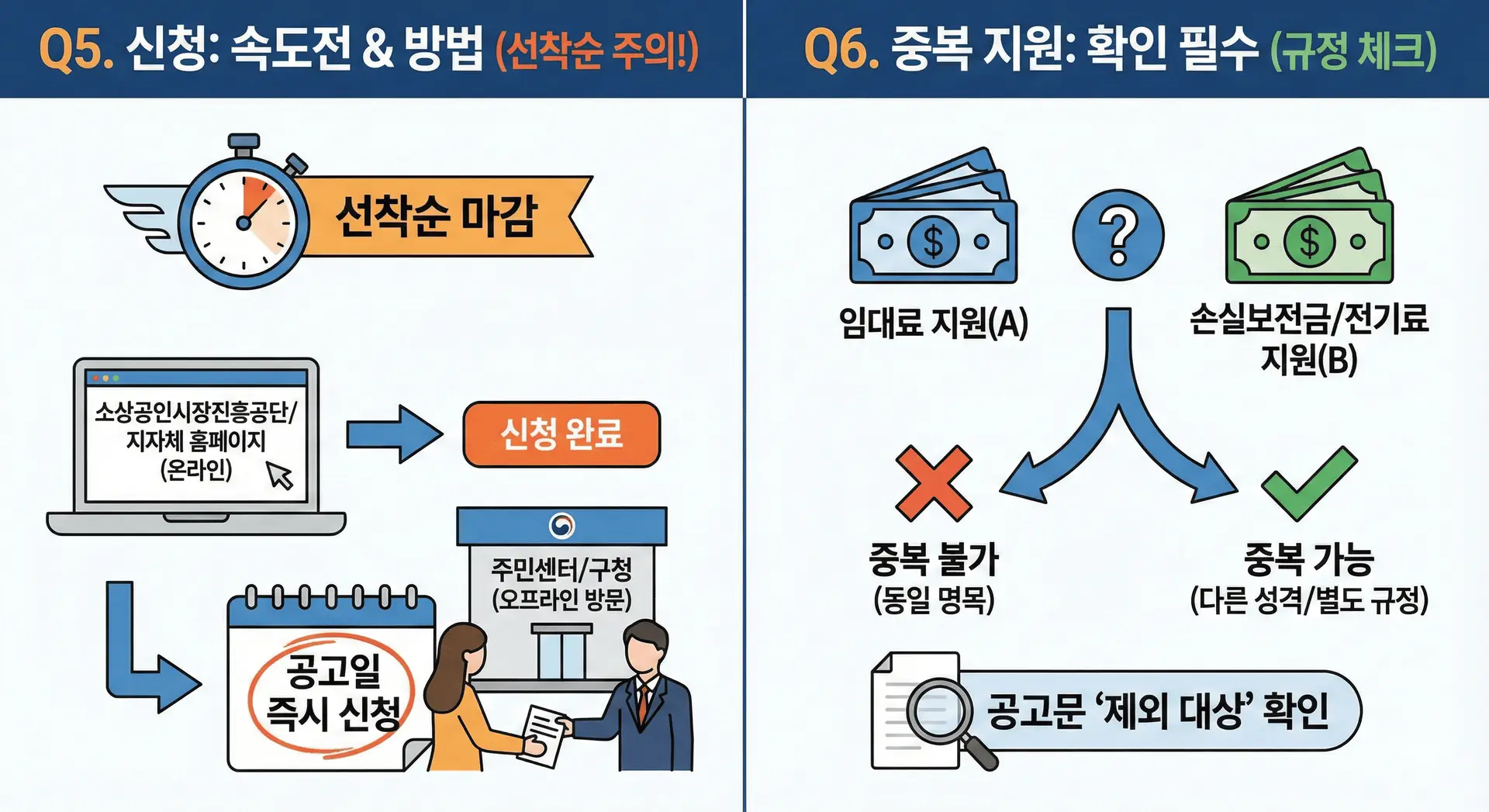 Q5. 신청: 속도전 & 방법 (선착순 주의!)

선착순 마감

소상공인시장진흥공단/ 지자체 홈페이지 (온라인)

신청 완료

주민센터/구청 (오프라인 방문)

공고일 즉시 신청

Q6. 중복 지원: 확인 필수 (규정 체크)

$

?

$

임대료 지원(A)

손실보전금/전기료 지원(B)

중복 불가 (동일 명목)

중복 가능 (다른 성격/별도 규정)

공고문 '제외 대상' 확인