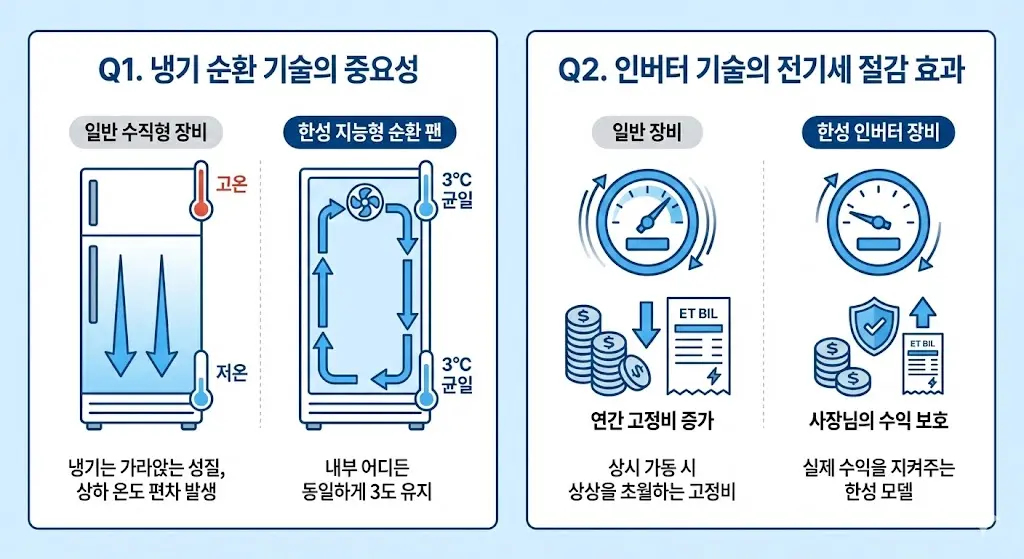 Q1. 냉기 순환 기술의 중요성

일반 수직형 장비

고온

저온

냉기는 가라앉는 성질, 상하 온도 편차 발생

한성 지능형 순환 팬

3°C 균일

3°C 균일

내부 어디든 동일하게 3도 유지

Q2. 인버터 기술의 전기세 절감 효과

일반 장비

ET BIL

연간 고정비 증가

상시 가동 시 상상을 초월하는 고정비

한성 인버터 장비

ET BIL

사장님의 수익 보호

실제 수익을 지켜주는 한성 모델