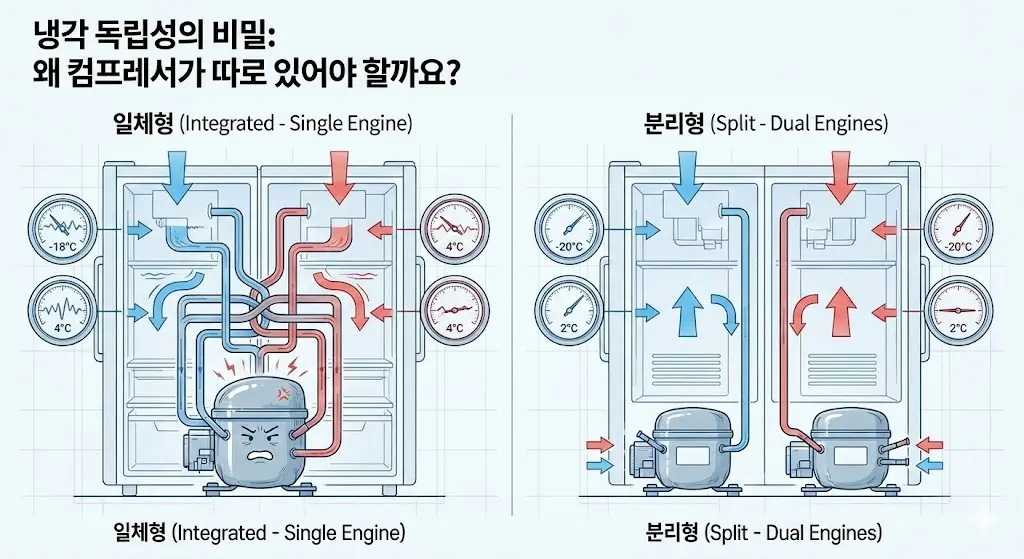 냉각 독립성의 비밀:
왜 컴프레서가 따로 있어야 할까요?

일체형 (Integrated - Single Engine)

-18°C

4°C

4°C

4°C

일체형 (Integrated - Single Engine)

분리형 (Split - Dual Engines)

-20°C

2°C

-20°C

2°C

분리형 (Split - Dual Engines)