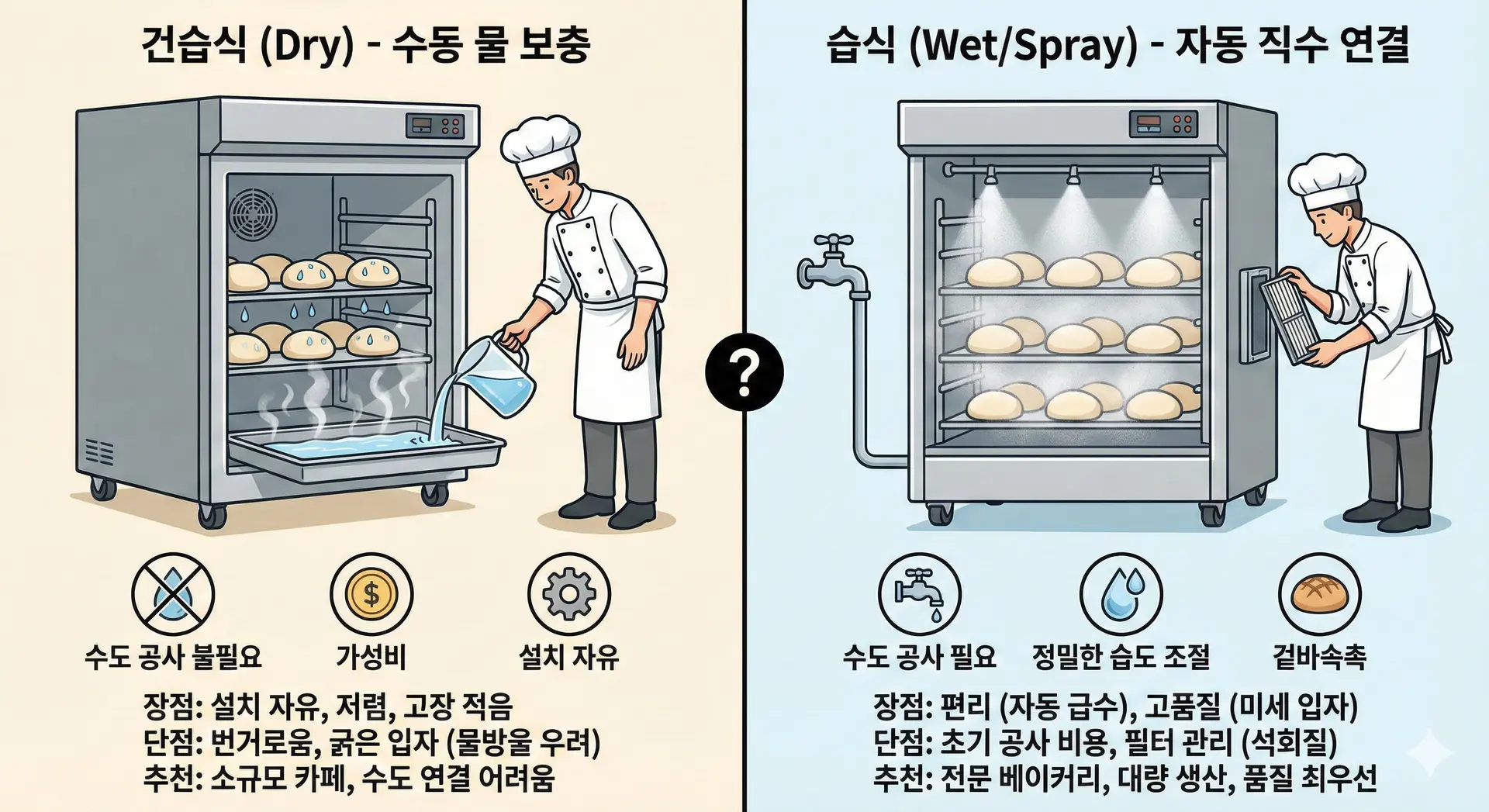 건습식 (Dry) - 수동 물 보충

수도 공사 불필요
가성비
설치 자유

장점: 설치 자유, 저렴, 고장 적음
단점: 번거로움, 굵은 입자 (물방울 우려)
추천: 소규모 카페, 수도 연결 어려움

?

습식 (Wet/Spray) - 자동 직수 연결

수도 공사 필요
정밀한 습도 조절
겉바속촉

장점: 편리 (자동 급수), 고품질 (미세 입자)
단점: 초기 공사 비용, 필터 관리 (석회질)
추천: 전문 베이커리, 대량 생산, 품질 최우선