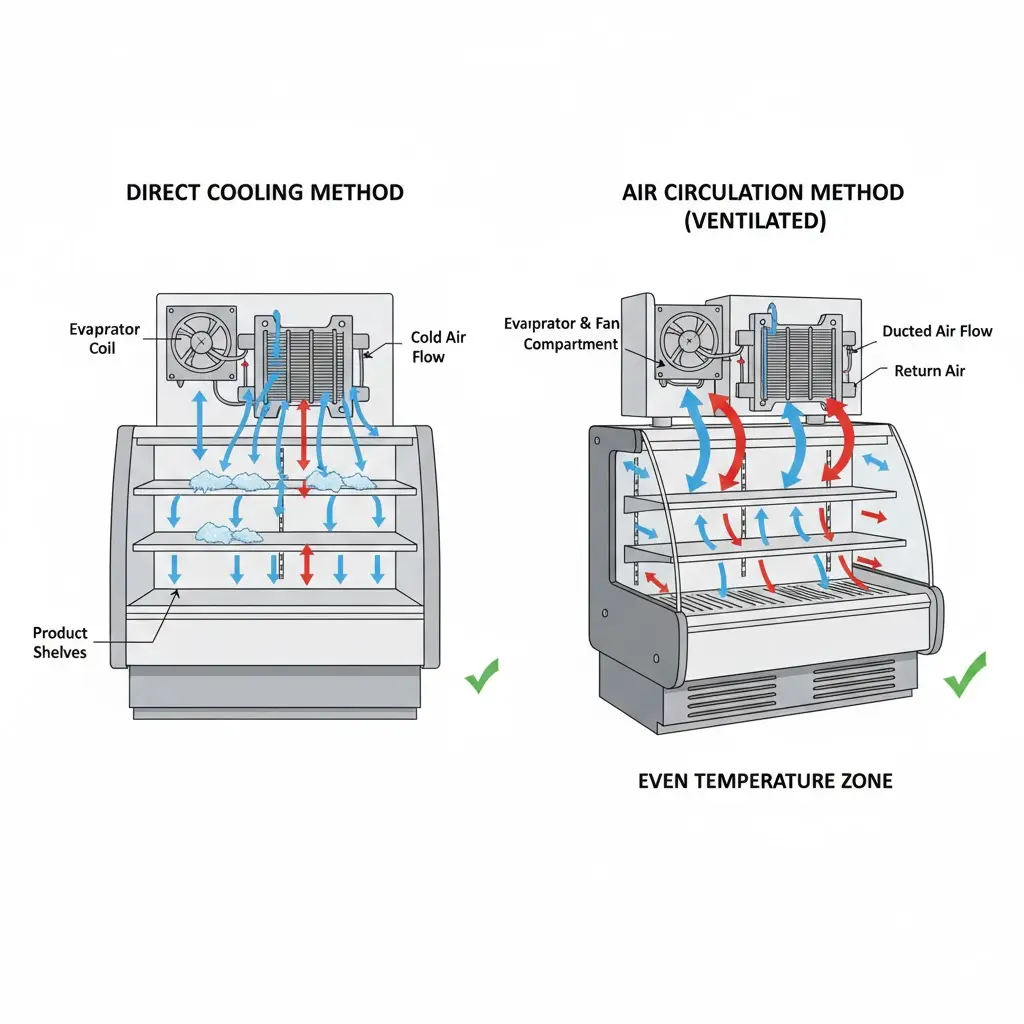 DIRECT COOLING METHOD

Evaprator Coil

Cold Air Flow

Product Shelves

AIR CIRCULATION METHOD (VENTILATED)

Evaiprator & Fan Compartment

Ducted Air Flow

Return Air

EVEN TEMPERATURE ZONE