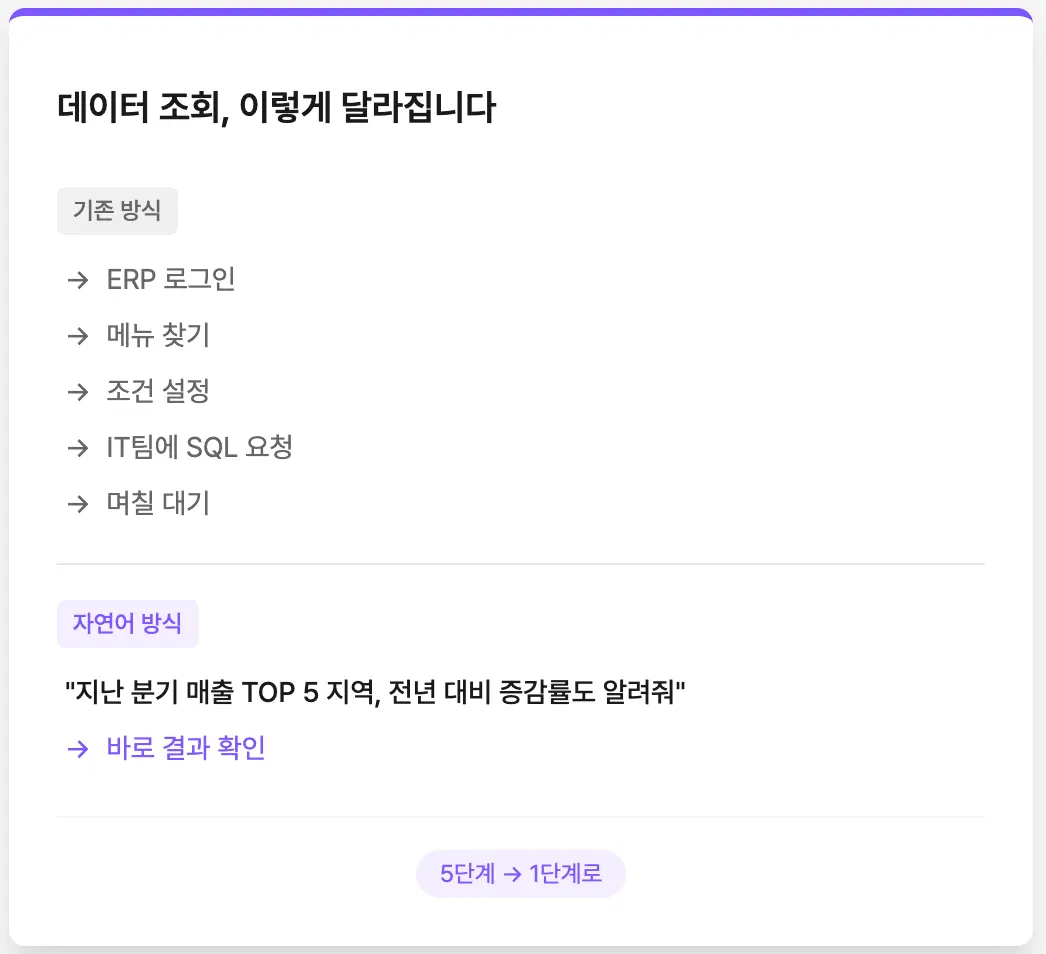 데이터 조회, 이렇게 달라집니다

기존 방식

→ ERP 로그인
→ 메뉴 찾기
→ 조건 설정
→ IT팀에 SQL 요청
→ 며칠 대기

자연어 방식

"지난 분기 매출 TOP 5 지역, 전년 대비 증감률도 알려줘"

→ 바로 결과 확인

5단계 → 1단계로