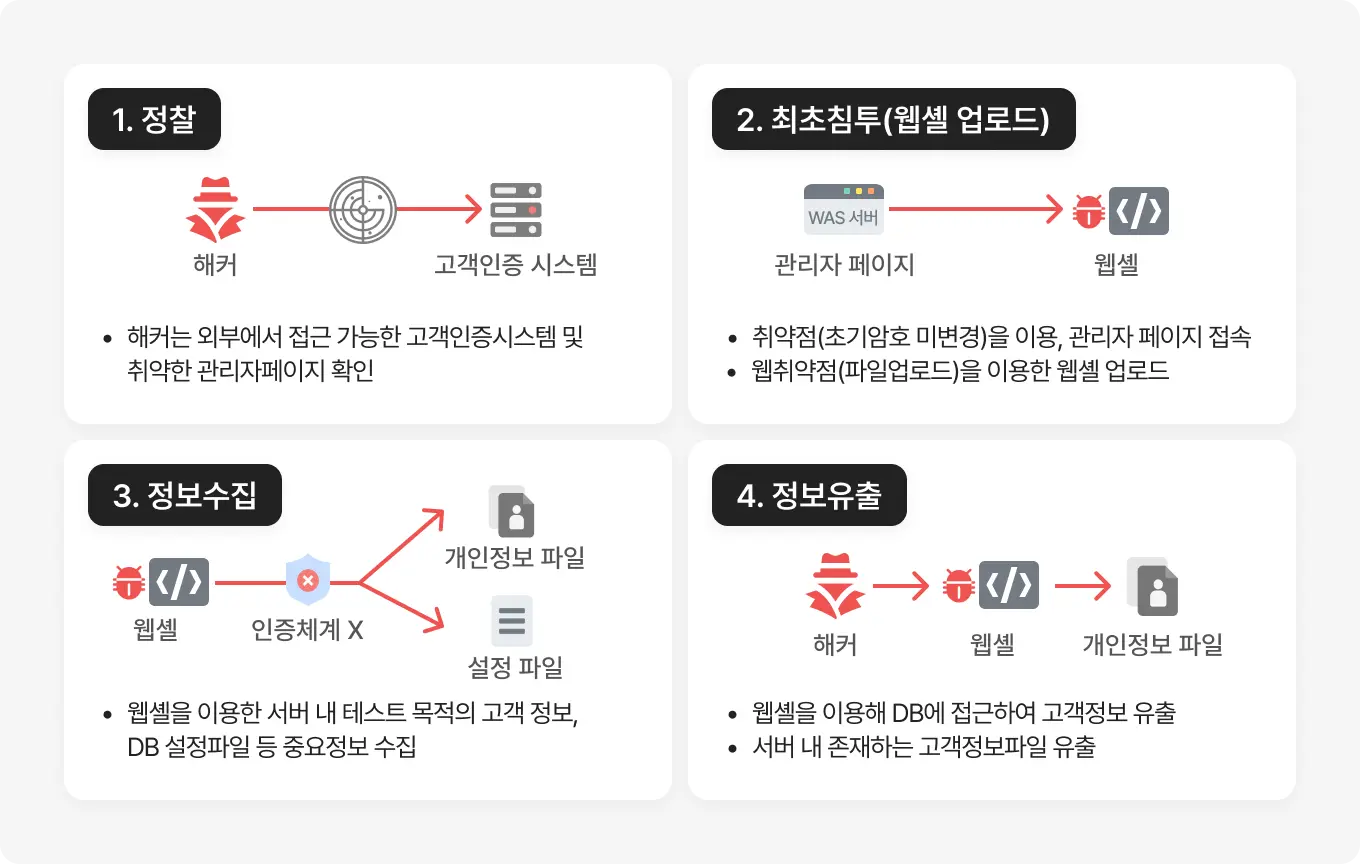 1. 정찰

해커

고객인증 시스템

• 해커는 외부에서 접근 가능한 고객인증시스템 및 취약한 관리자페이지 확인

2. 최초침투(웹셸 업로드)

WAS 서버

관리자 페이지

웹셸

• 취약점(초기암호 미변경)을 이용, 관리자 페이지 접속
• 웹취약점(파일업로드)을 이용한 웹셸 업로드

3. 정보수집

웹셸

인증체계 X

개인정보 파일

설정 파일

• 웹셸을 이용한 서버 내 테스트 목적의 고객 정보, DB 설정파일 등 중요정보 수집

4. 정보유출

해커

웹셸

개인정보 파일

• 웹셸을 이용해 DB에 접근하여 고객정보 유출
• 서버 내 존재하는 고객정보파일 유출