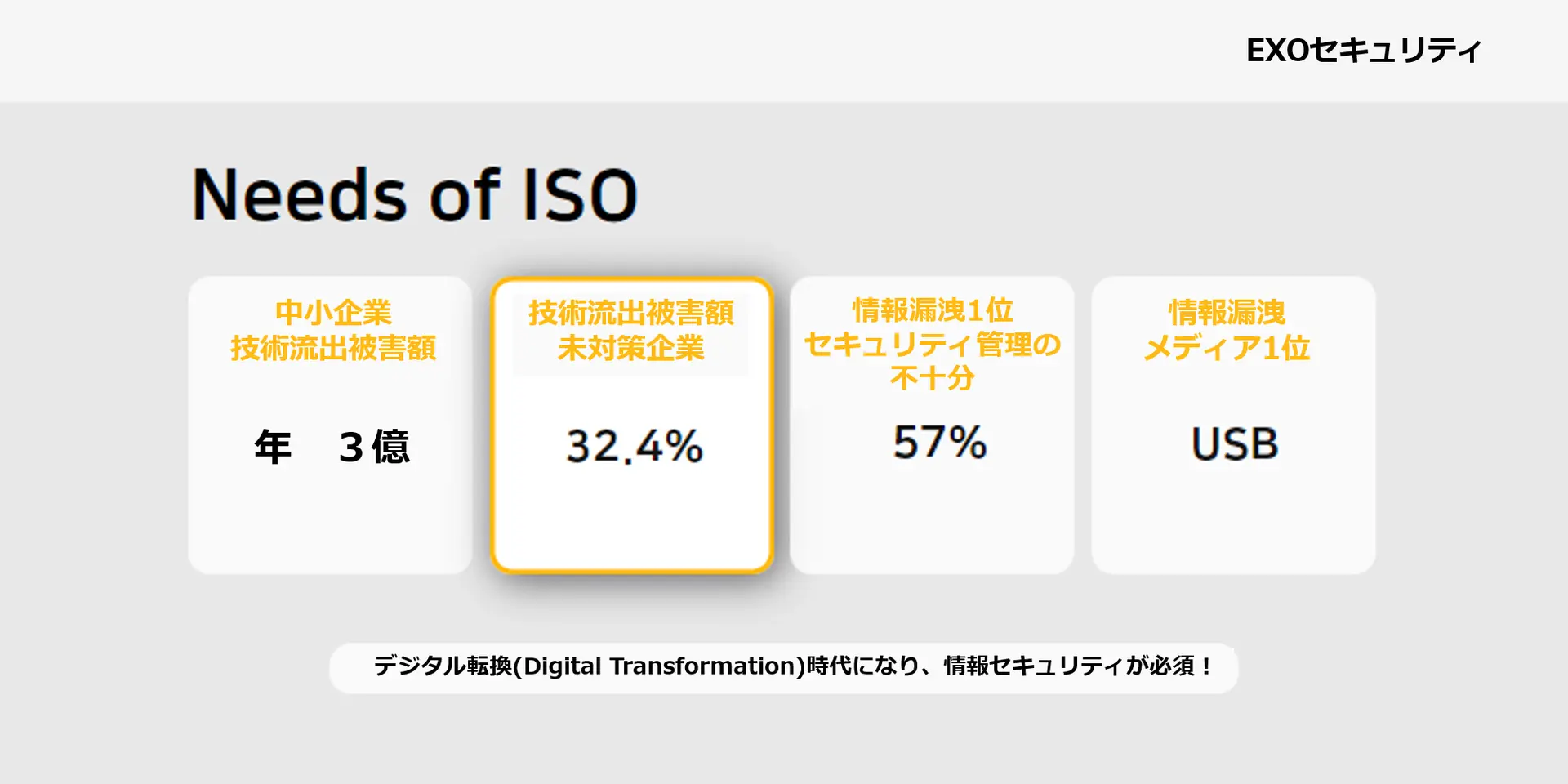 EXOセキュリティ

Needs of ISO

中小企業
技術流出被害額

年　3億

技術流出被害額
未対策企業

32.4%

情報漏洩1位
セキュリティ管理の
不十分

57%

情報漏洩
メディア1位

USB

デジタル転換(Digital Transformation)時代になり、情報セキュリティが必須！