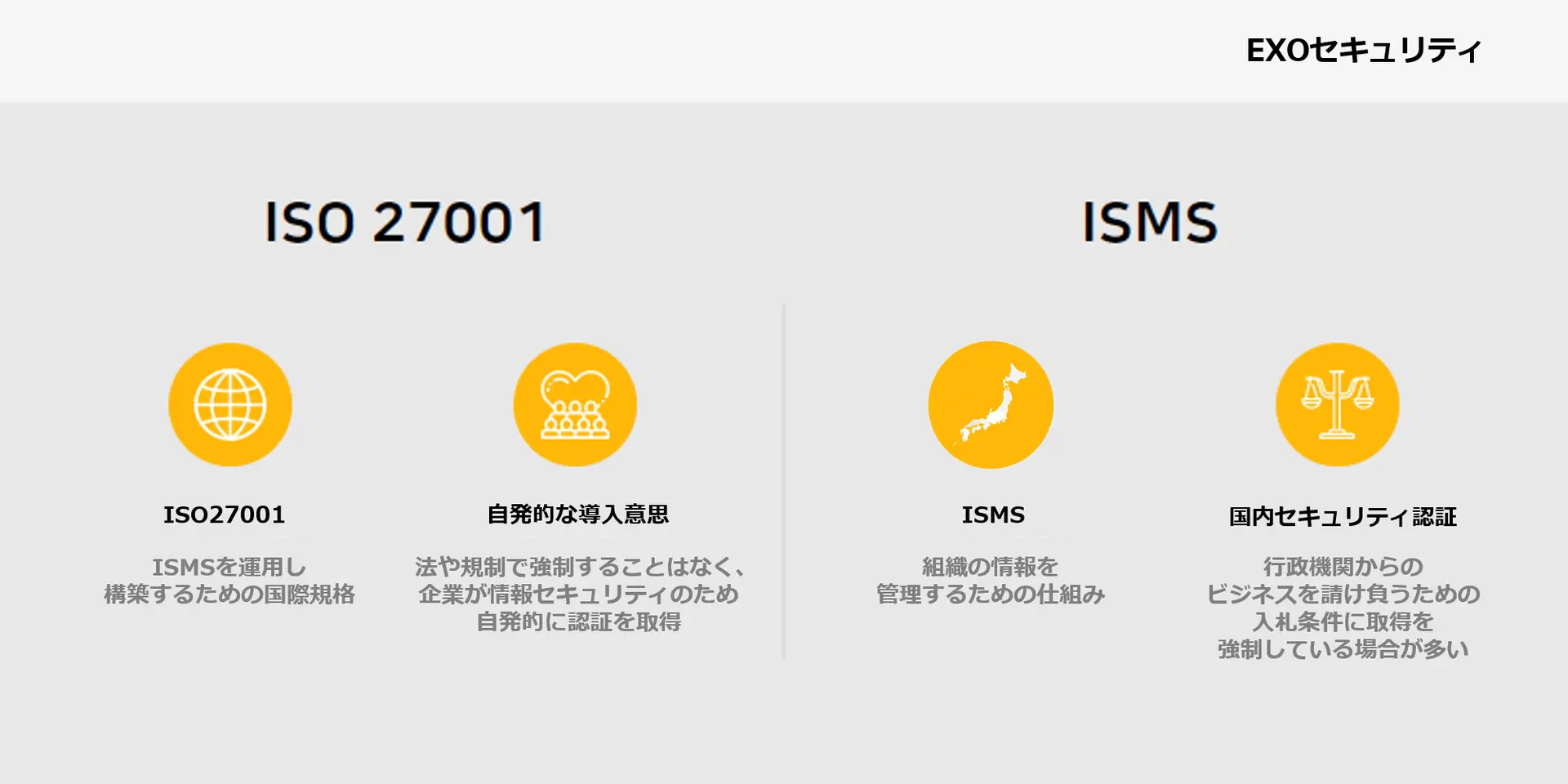 EXOセキュリティ

ISO 27001

ISO27001

ISMSを運用し
構築するための国際規格

自発的な導入意思

法や規制で強制することはなく、
企業が情報セキュリティのため
自発的に認証を取得

ISMS

ISMS

組織の情報を
管理するための仕組み

国内セキュリティ認証

行政機関からの
ビジネスを請け負うための
入札条件に取得を
強制している場合が多い