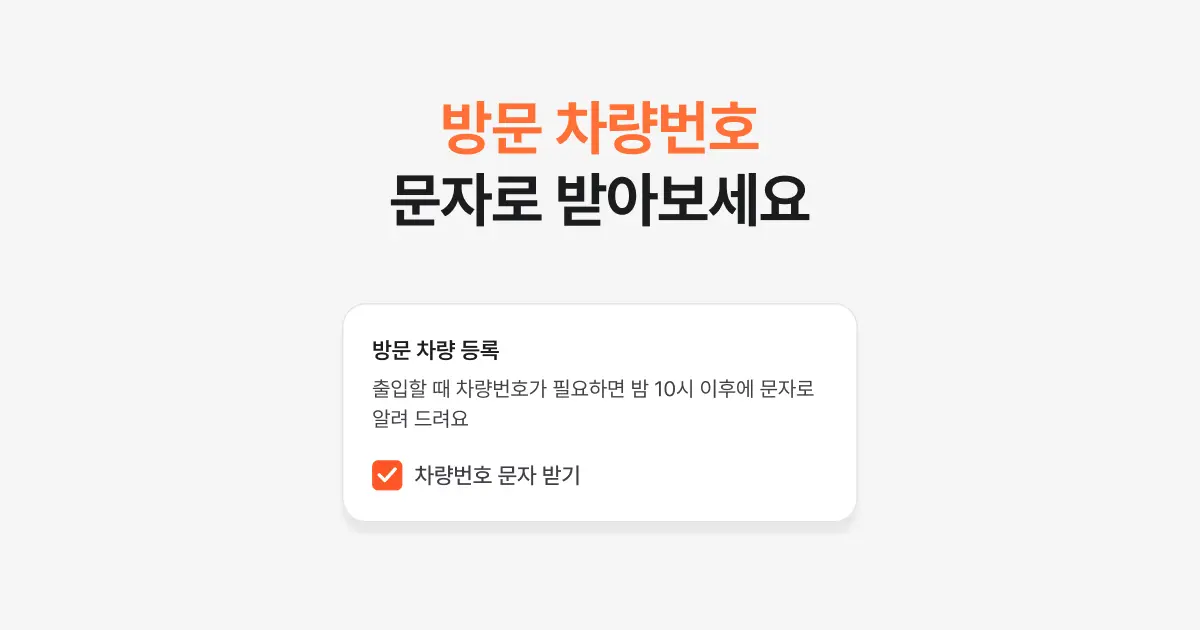 방문 차량번호
문자로 받아보세요

방문 차량 등록

출입할 때 차량번호가 필요하면 밤 10시 이후에 문자로 알려 드려요

차량번호 문자 받기