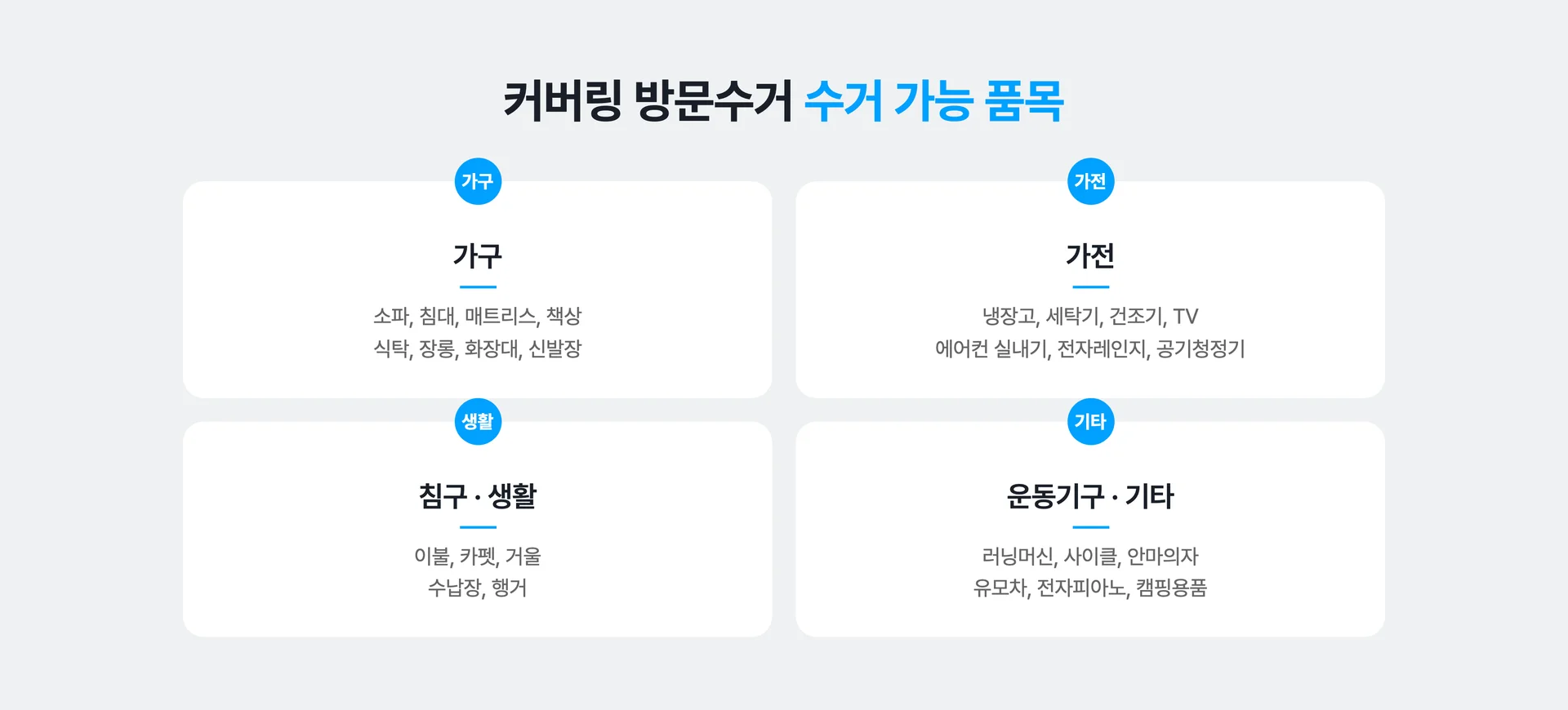 커버링 방문수거 수거 가능 품목

가구

가구

소파, 침대, 매트리스, 책상
식탁, 장롱, 화장대, 신발장

가전

가전

냉장고, 세탁기, 건조기, TV
에어컨 실내기, 전자레인지, 공기청정기

생활

침구 · 생활

이불, 카펫, 거울
수납장, 행거

기타

운동기구 · 기타

러닝머신, 사이클, 안마의자
유모차, 전자피아노, 캠핑용품