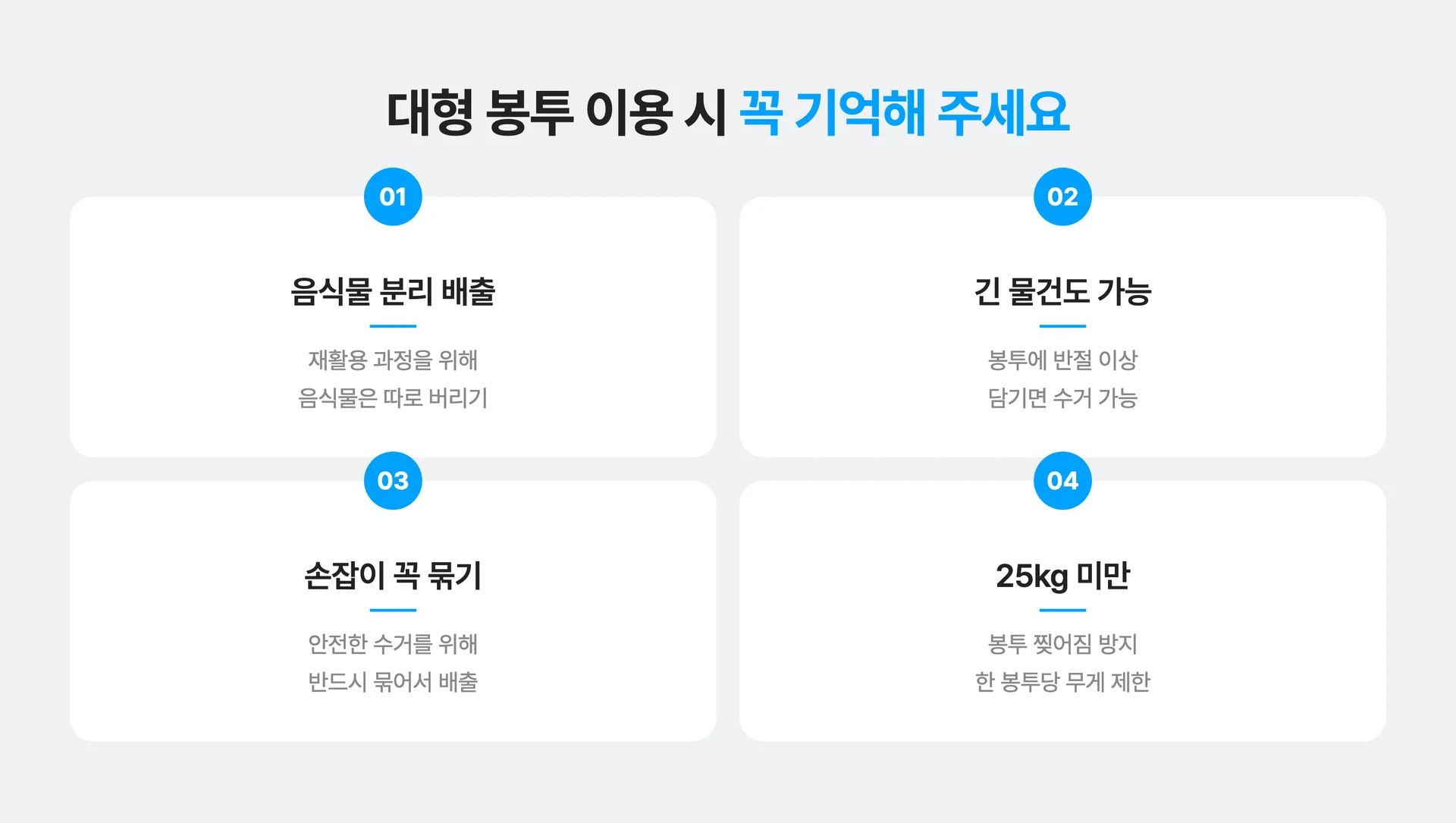 대형 봉투 이용 시 꼭 기억해 주세요

01

음식물 분리 배출

재활용 과정을 위해
음식물은 따로 버리기

02

긴 물건도 가능

봉투에 반절 이상
담기면 수거 가능

03

손잡이 꼭 묶기

안전한 수거를 위해
반드시 묶어서 배출

04

25kg 미만

봉투 찢어짐 방지
한 봉투당 무게 제한