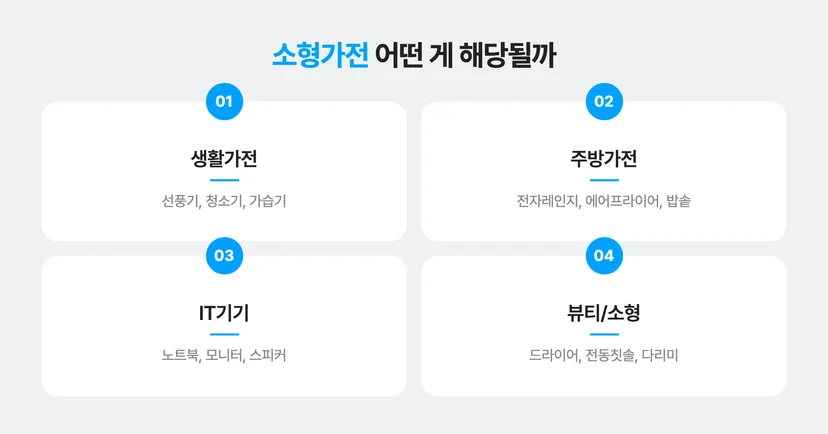 소형가전 어떤 게 해당될까

01

생활가전

선풍기, 청소기, 가습기

02

주방가전

전자레인지, 에어프라이어, 밥솥

03

IT기기

노트북, 모니터, 스피커

04

뷰티/소형

드라이어, 전동칫솔, 다리미