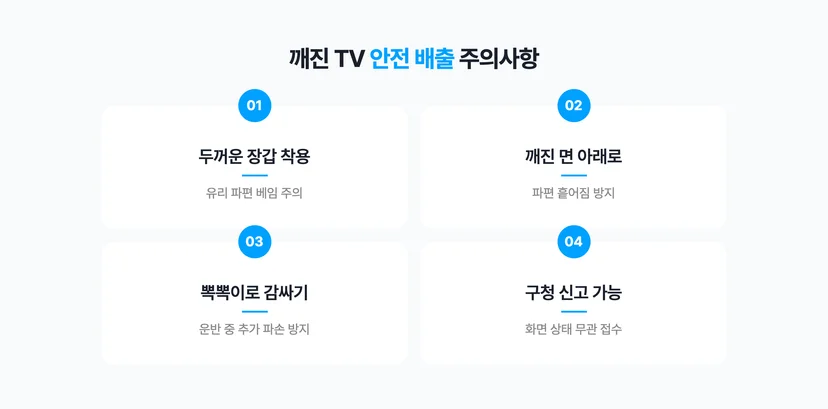 깨진 TV 안전 배출 주의사항

01

두꺼운 장갑 착용

유리 파편 베임 주의

02

깨진 면 아래로

파편 흩어짐 방지

03

뽁뽁이로 감싸기

운반 중 추가 파손 방지

04

구청 신고 가능

화면 상태 무관 접수