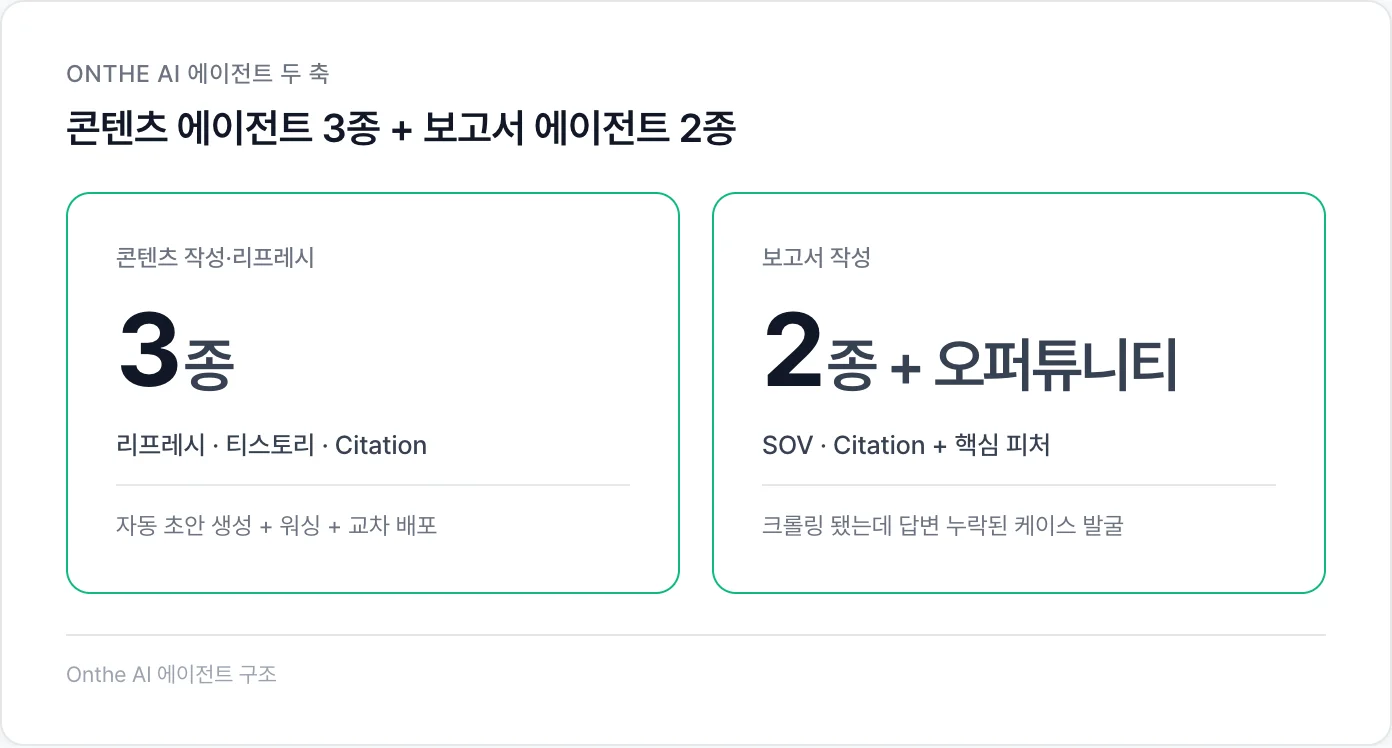 ONTHE AI 에이전트 두 축

콘텐츠 에이전트 3종 + 보고서 에이전트 2종

콘텐츠 작성·리프레시

3종

리프레시 · 티스토리 · Citation

자동 초안 생성 + 워싱 + 교차 배포

보고서 작성

2종 + 오퍼튜니티

SOV · Citation + 핵심 피처

크롤링 됐는데 답변 누락된 케이스 발굴

Onthe AI 에이전트 구조