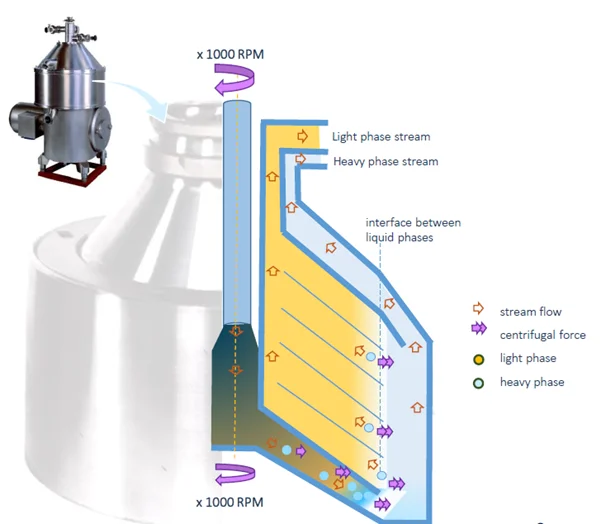 x 1000 RPM

Light phase stream

Heavy phase stream

interface between liquid phases

stream flow

centrifugal force

light phase

heavy phase

x 1000 RPM