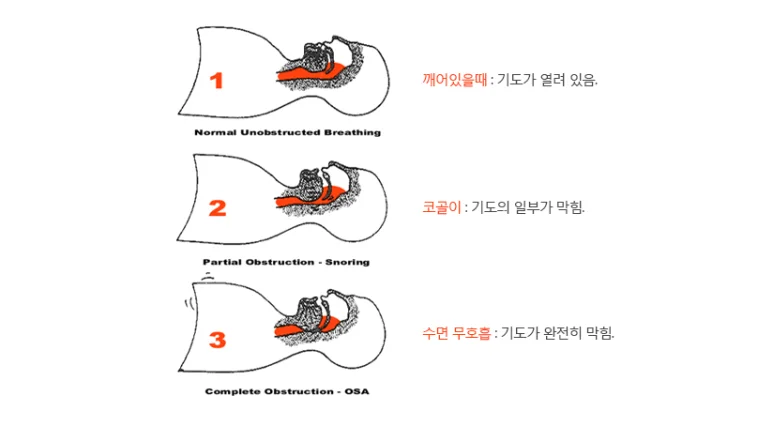 1

Normal Unobstructed Breathing

깨어있을때 : 기도가 열려 있음.

2

Partial Obstruction - Snoring

코골이 : 기도의 일부가 막힘.

3

Complete Obstruction - OSA

수면 무호흡 : 기도가 완전히 막힘.