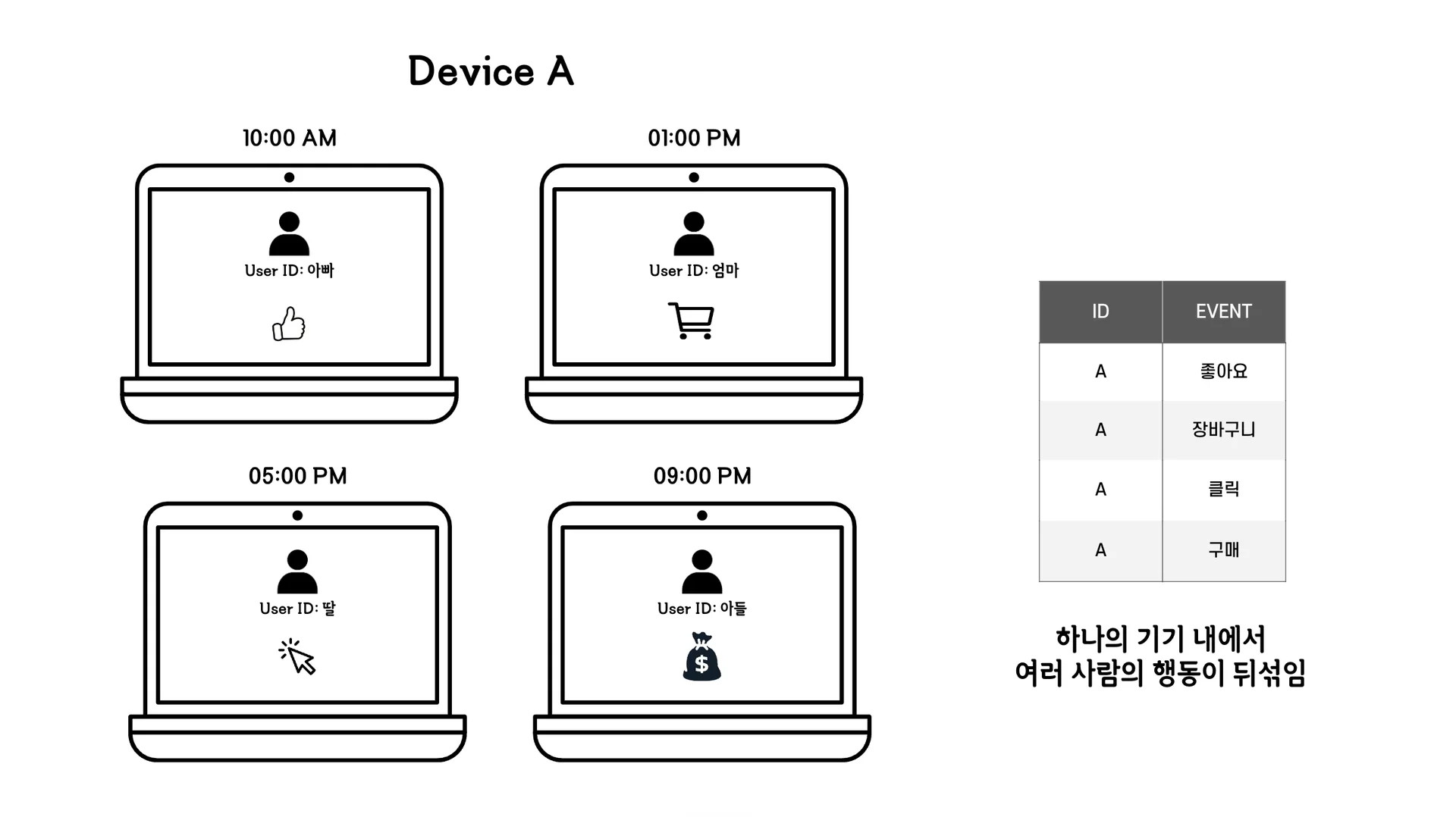 Device A

10:00 AM

User ID: 아빠

01:00 PM

User ID: 엄마

05:00 PM

User ID: 딸

09:00 PM

User ID: 아들

$

| ID | EVENT |
|---|---|
| A | 좋아요 |
| A | 장바구니 |
| A | 클릭 |
| A | 구매 |

하나의 기기 내에서
여러 사람의 행동이 뒤섞임