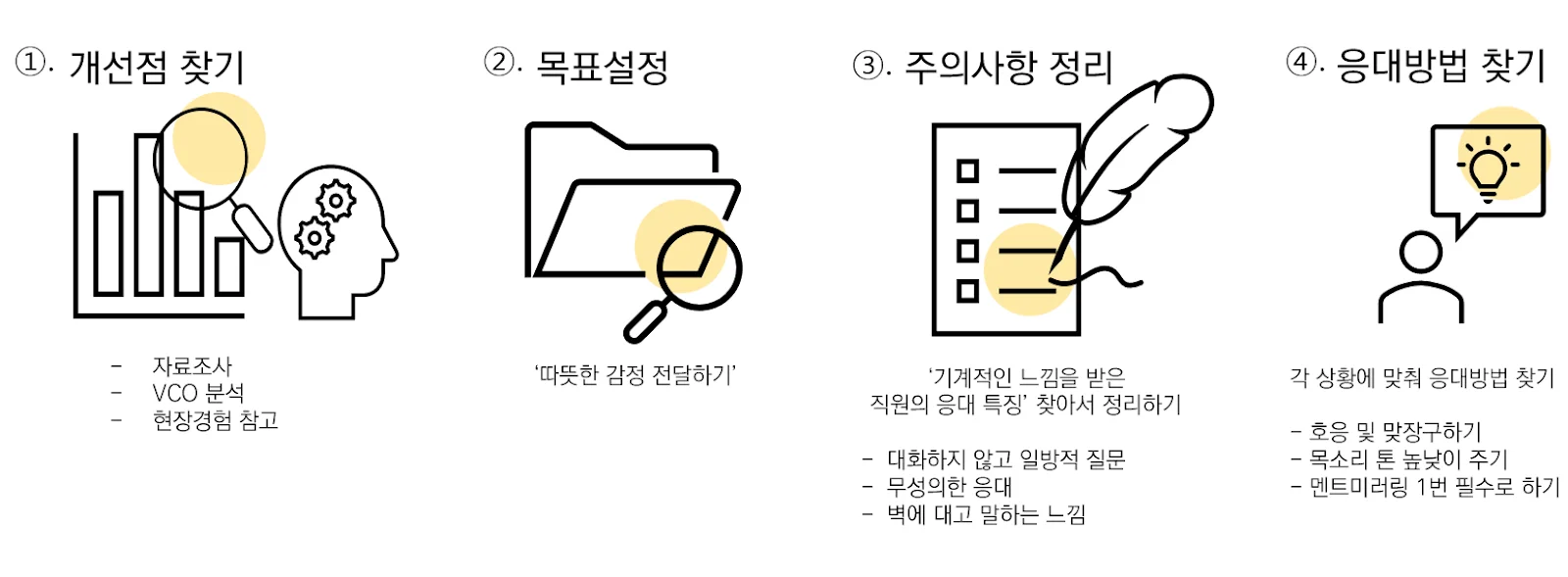 ①. 개선점 찾기

- 자료조사
- VCO 분석
- 현장경험 참고

②. 목표설정

'따뜻한 감정 전달하기'

③. 주의사항 정리

'기계적인 느낌을 받은 직원의 응대 특징' 찾아서 정리하기

- 대화하지 않고 일방적 질문
- 무성의한 응대
- 벽에 대고 말하는 느낌

④. 응대방법 찾기

각 상황에 맞춰 응대방법 찾기

- 호응 및 맞장구하기
- 목소리 톤 높낮이 주기
- 멘트미러링 1번 필수로 하기