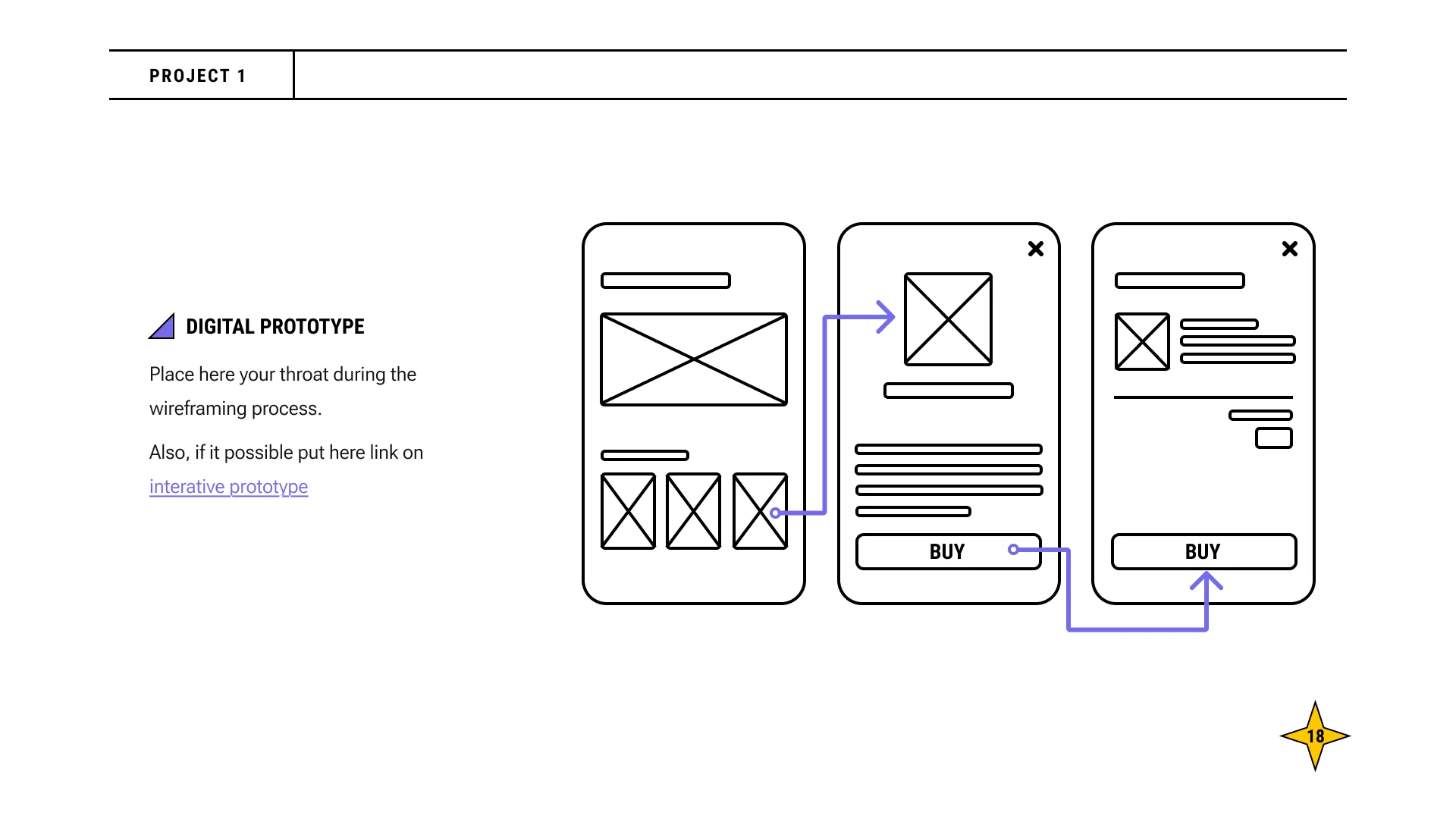 PROJECT 1

DIGITAL PROTOTYPE

Place here your throat during the wireframing process.

Also, if it possible put here link on interative prototype

BUY

BUY

18