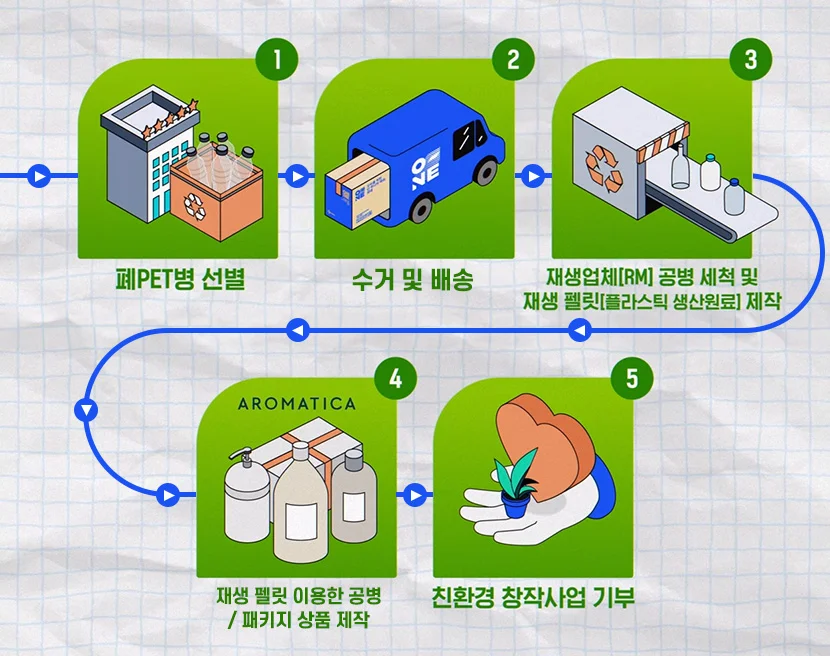 1

폐PET병 선별

2

ONE

수거 및 배송

3

재생업체[RM] 공병 세척 및 재생 펠릿[플라스틱 생산원료] 제작

4

AROMATICA

재생 펠릿 이용한 공병 / 패키지 상품 제작

5

친환경 창작사업 기부