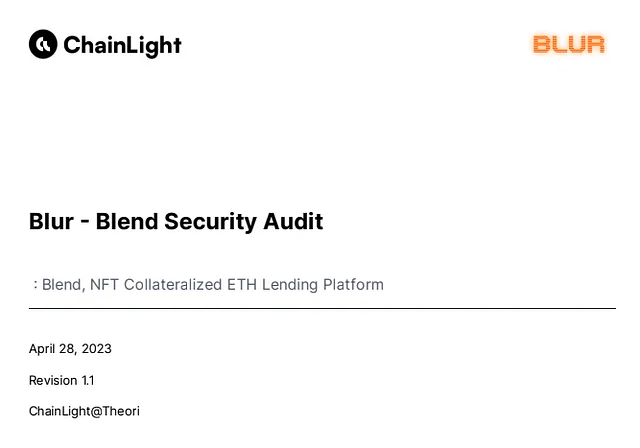 ChainLight

BLUR

Blur - Blend Security Audit

: Blend, NFT Collateralized ETH Lending Platform

April 28, 2023

Revision 1.1

ChainLight@Theori