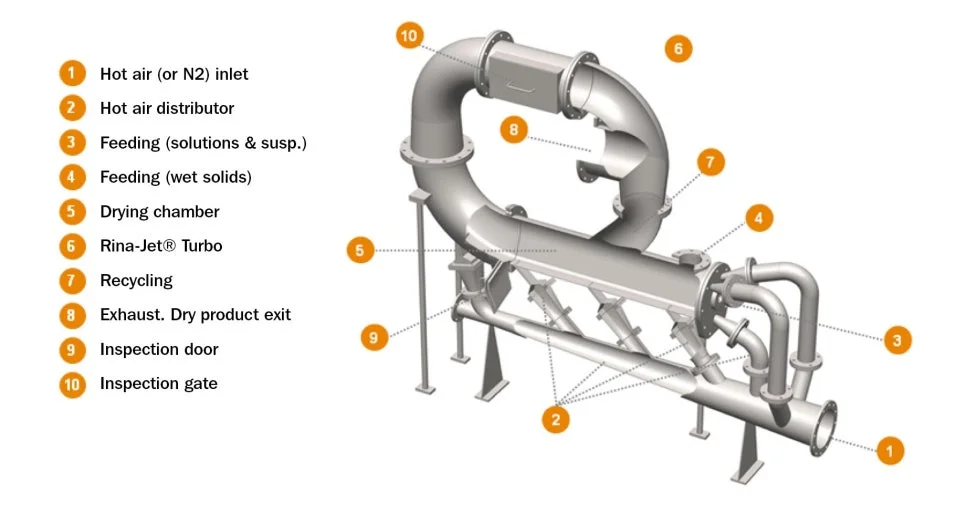 1 Hot air (or N2) inlet
2 Hot air distributor
3 Feeding (solutions & susp.)
4 Feeding (wet solids)
5 Drying chamber
6 Rina-Jet® Turbo
7 Recycling
8 Exhaust. Dry product exit
9 Inspection door
10 Inspection gate

10
6
8
7
4
5
9
3
2
1