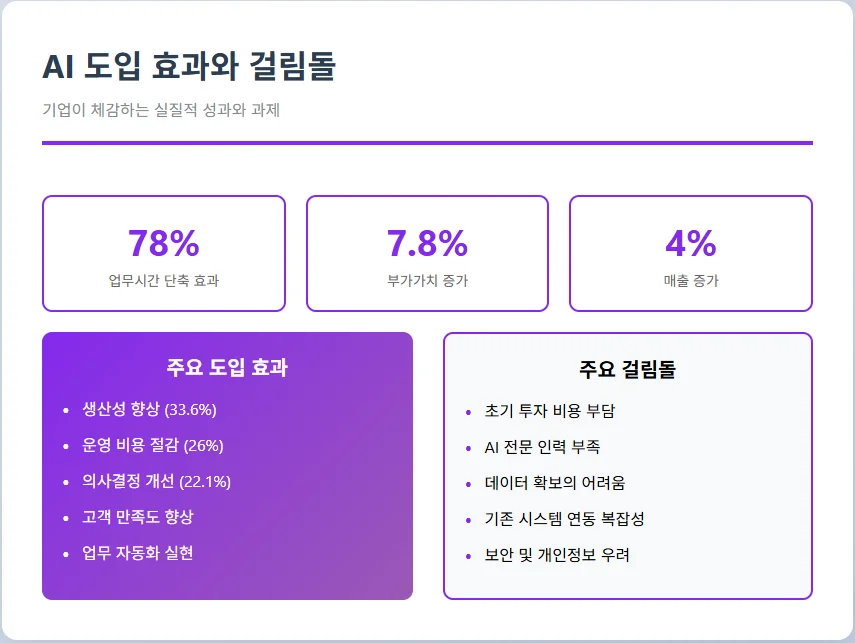 AI 도입 효과와 걸림돌

기업이 체감하는 실질적 성과와 과제

78%
업무시간 단축 효과

7.8%
부가가치 증가

4%
매출 증가

주요 도입 효과

• 생산성 향상 (33.6%)
• 운영 비용 절감 (26%)
• 의사결정 개선 (22.1%)
• 고객 만족도 향상
• 업무 자동화 실현

주요 걸림돌

• 초기 투자 비용 부담
• AI 전문 인력 부족
• 데이터 확보의 어려움
• 기존 시스템 연동 복잡성
• 보안 및 개인정보 우려