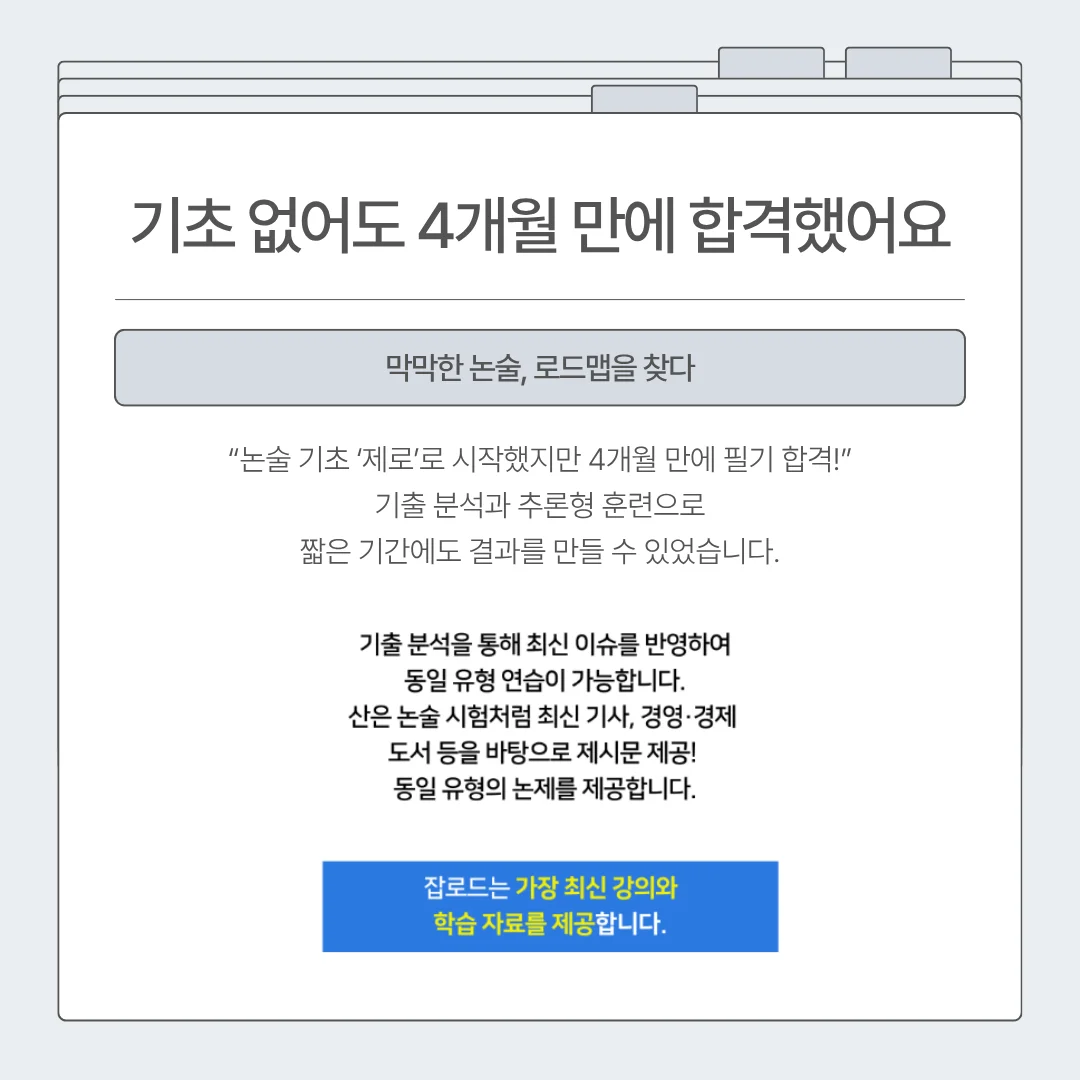 기초 없어도 4개월 만에 합격했어요

막막한 논술, 로드맵을 찾다

“논술 기초 ‘제로’로 시작했지만 4개월 만에 필기 합격!”
기출 분석과 추론형 훈련으로
짧은 기간에도 결과를 만들 수 있었습니다.

기출 분석을 통해 최신 이슈를 반영하여
동일 유형 연습이 가능합니다.
산은 논술 시험처럼 최신 기사, 경영·경제
도서 등을 바탕으로 제시문 제공!
동일 유형의 논제를 제공합니다.

잡로드는 가장 최신 강의와
학습 자료를 제공합니다.