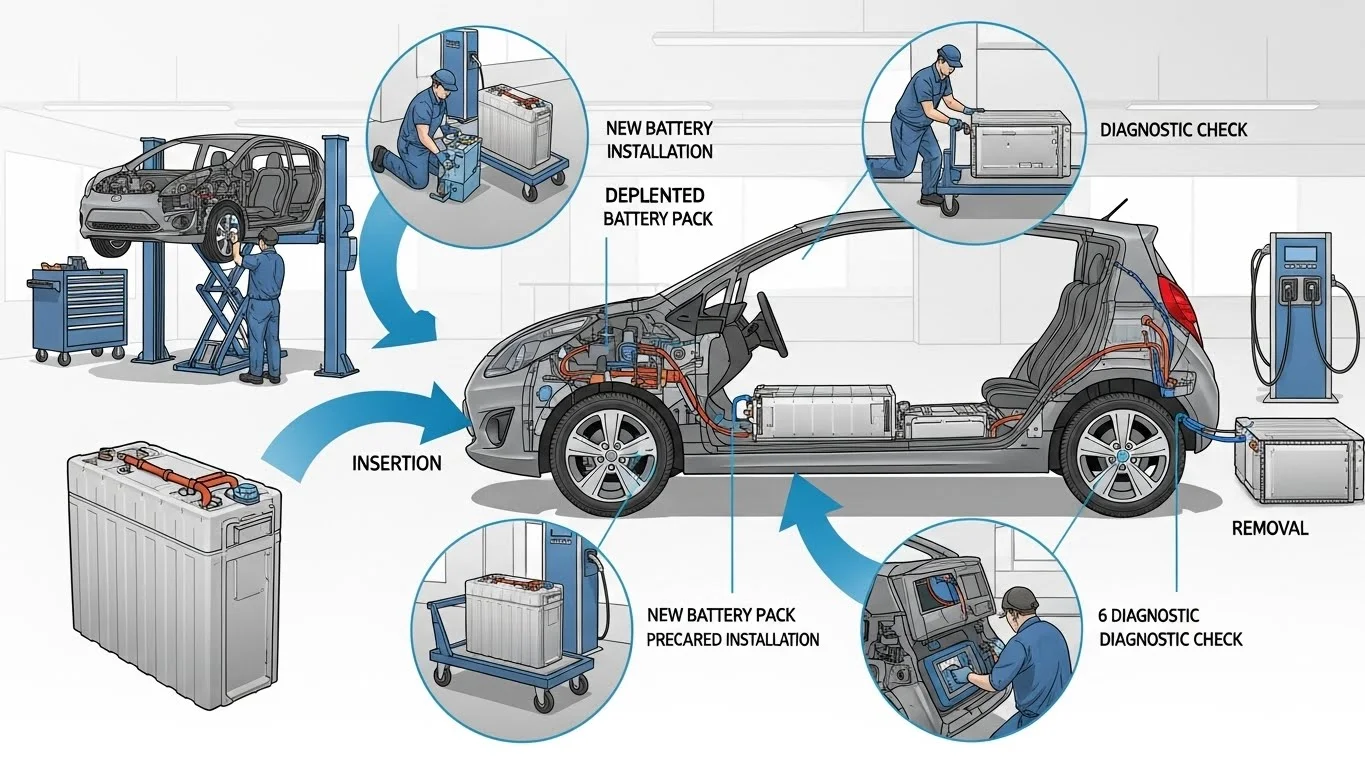 NEW BATTERY INSTALLATION

DEPLENTED BATTERY PACK

DIAGNOSTIC CHECK

INSERTION

REMOVAL

NEW BATTERY PACK PRECARED INSTALLATION

6 DIAGNOSTIC DIAGNOSTIC CHECK