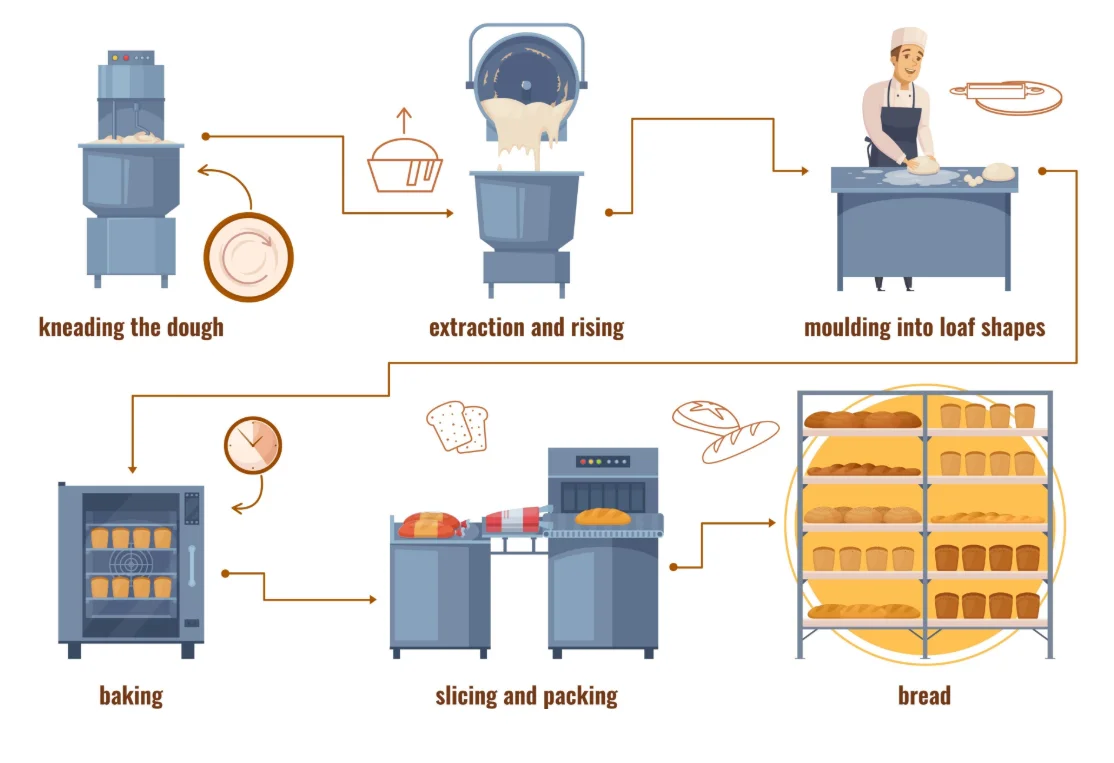 kneading the dough

extraction and rising

moulding into loaf shapes

baking

slicing and packing

bread