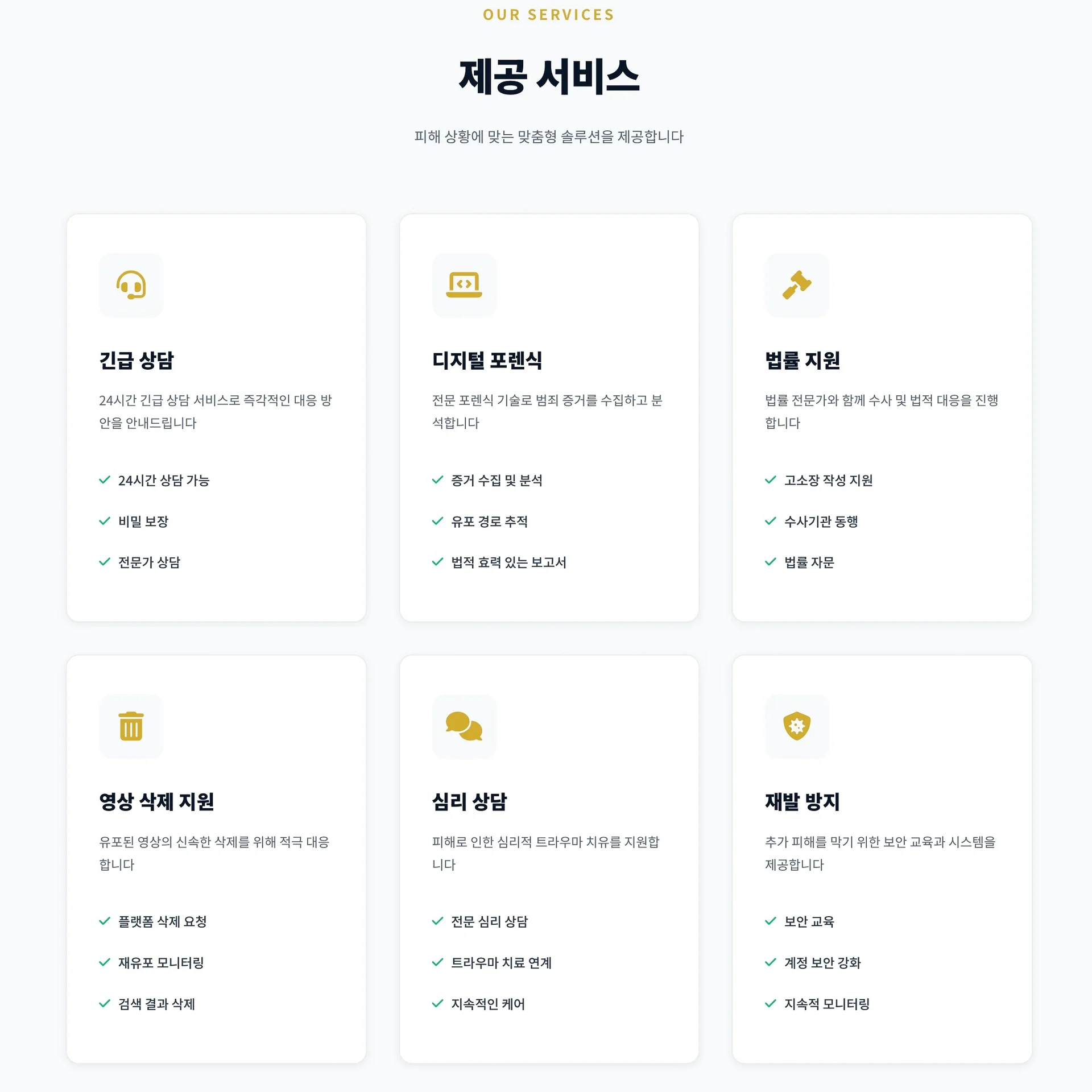 OUR SERVICES

제공 서비스

피해 상황에 맞는 맞춤형 솔루션을 제공합니다

긴급 상담

24시간 긴급 상담 서비스로 즉각적인 대응 방안을 안내드립니다

✓ 24시간 상담 가능
✓ 비밀 보장
✓ 전문가 상담

디지털 포렌식

전문 포렌식 기술로 범죄 증거를 수집하고 분석합니다

✓ 증거 수집 및 분석
✓ 유포 경로 추적
✓ 법적 효력 있는 보고서

법률 지원

법률 전문가와 함께 수사 및 법적 대응을 진행합니다

✓ 고소장 작성 지원
✓ 수사기관 동행
✓ 법률 자문

영상 삭제 지원

유포된 영상의 신속한 삭제를 위해 적극 대응합니다

✓ 플랫폼 삭제 요청
✓ 재유포 모니터링
✓ 검색 결과 삭제

심리 상담

피해로 인한 심리적 트라우마 치유를 지원합니다

✓ 전문 심리 상담
✓ 트라우마 치료 연계
✓ 지속적인 케어

재발 방지

추가 피해를 막기 위한 보안 교육과 시스템을 제공합니다

✓ 보안 교육
✓ 계정 보안 강화
✓ 지속적 모니터링