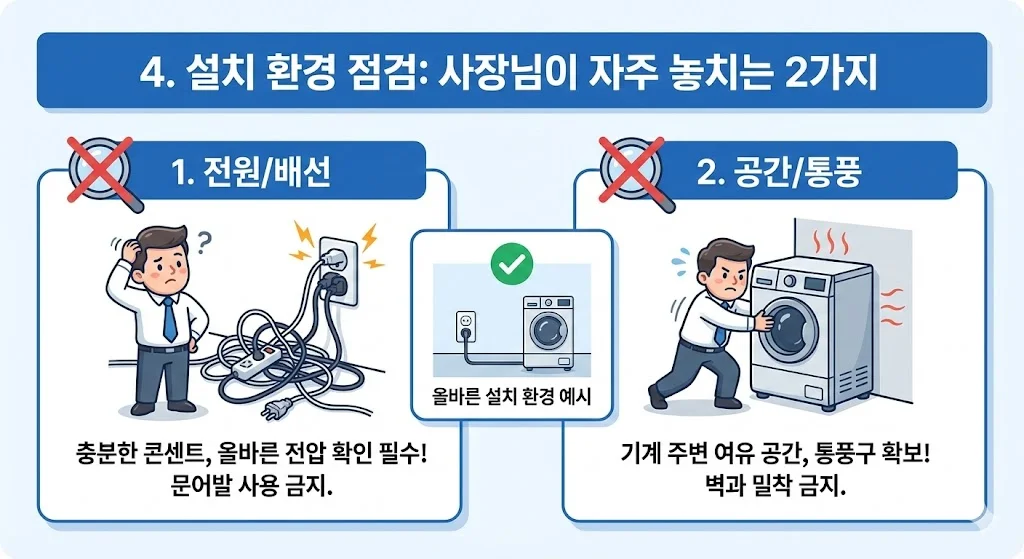 4. 설치 환경 점검: 사장님이 자주 놓치는 2가지

1. 전원/배선

?

충분한 콘센트, 올바른 전압 확인 필수! 문어발 사용 금지.

올바른 설치 환경 예시

2. 공간/통풍

기계 주변 여유 공간, 통풍구 확보! 벽과 밀착 금지.