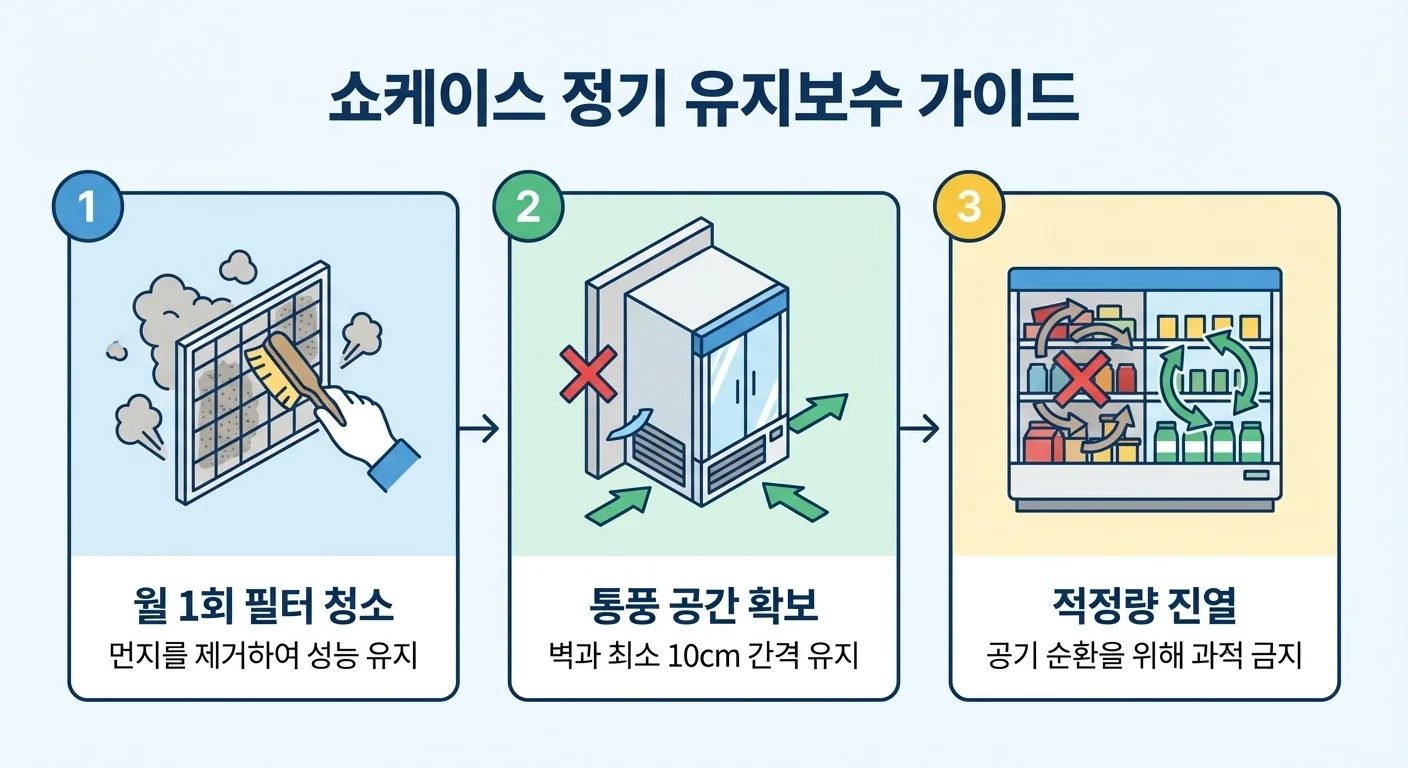 쇼케이스 정기 유지보수 가이드

1

월 1회 필터 청소
먼지를 제거하여 성능 유지

2

통풍 공간 확보
벽과 최소 10cm 간격 유지

3

적정량 진열
공기 순환을 위해 과적 금지