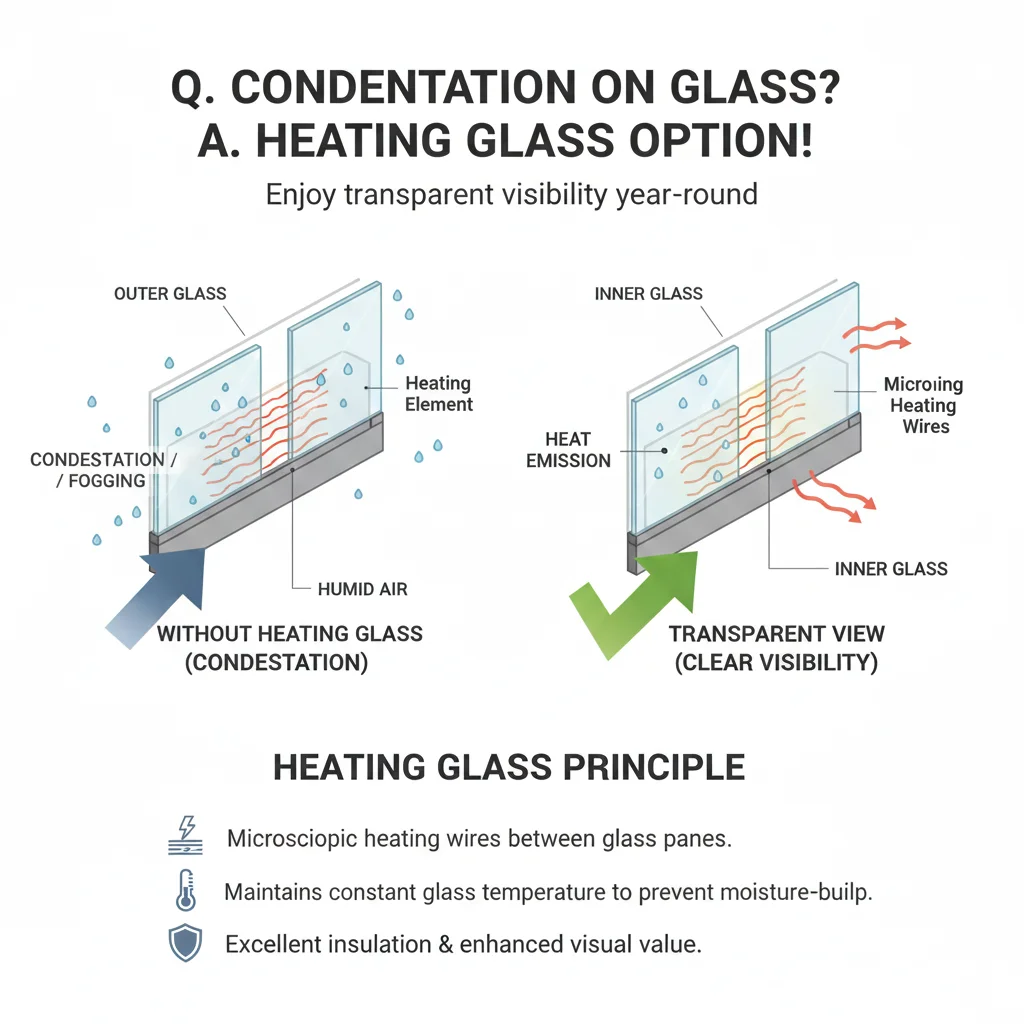 Q. CONDENTATION ON GLASS?
A. HEATING GLASS OPTION!

Enjoy transparent visibility year-round

OUTER GLASS

Heating Element

CONDESTATION / / FOGGING

HUMID AIR

WITHOUT HEATING GLASS (CONDESTATION)

INNER GLASS

Microiing Heating Wires

HEAT EMISSION

INNER GLASS

TRANSPARENT VIEW (CLEAR VISIBILITY)

HEATING GLASS PRINCIPLE

Microsciopic heating wires between glass panes.

Maintains constant glass temperature to prevent moisture-builp.

Excellent insulation & enhanced visual value.