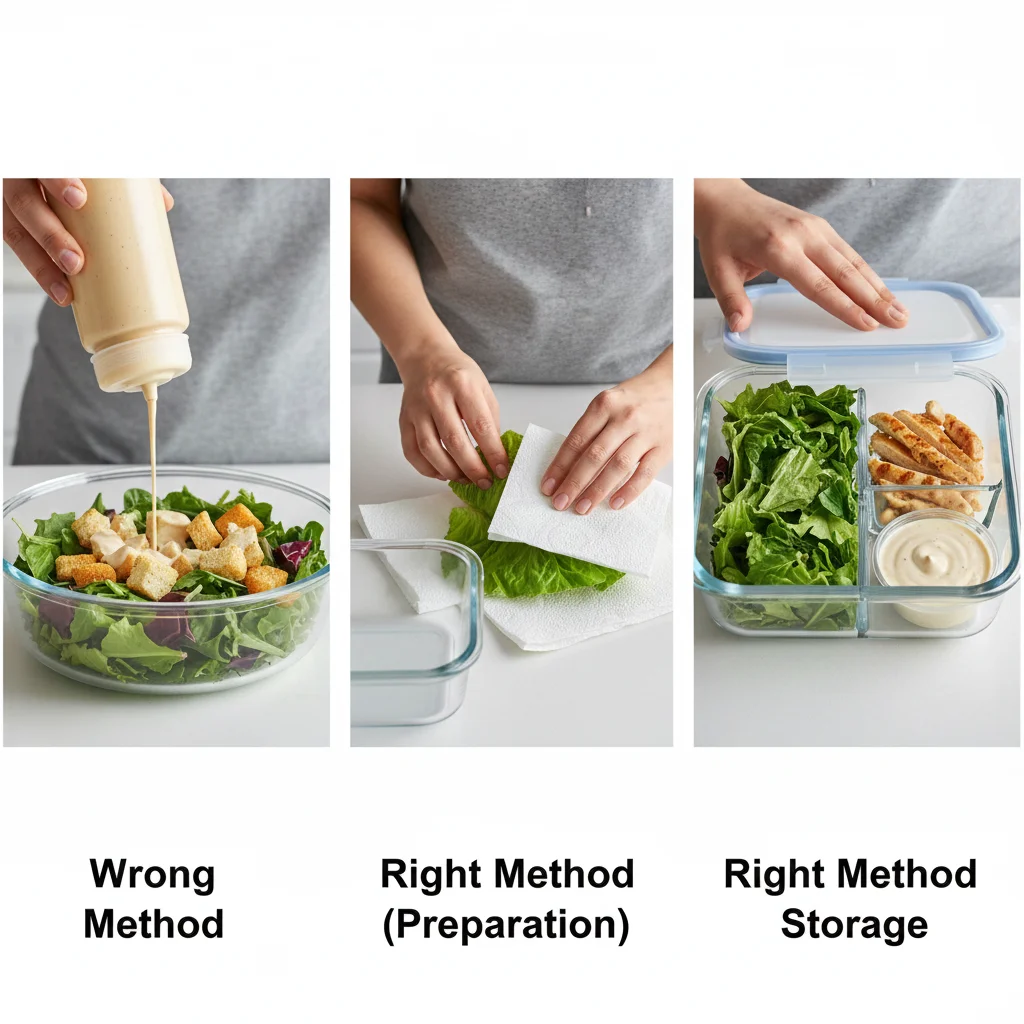 Wrong Method

Right Method (Preparation)

Right Method Storage