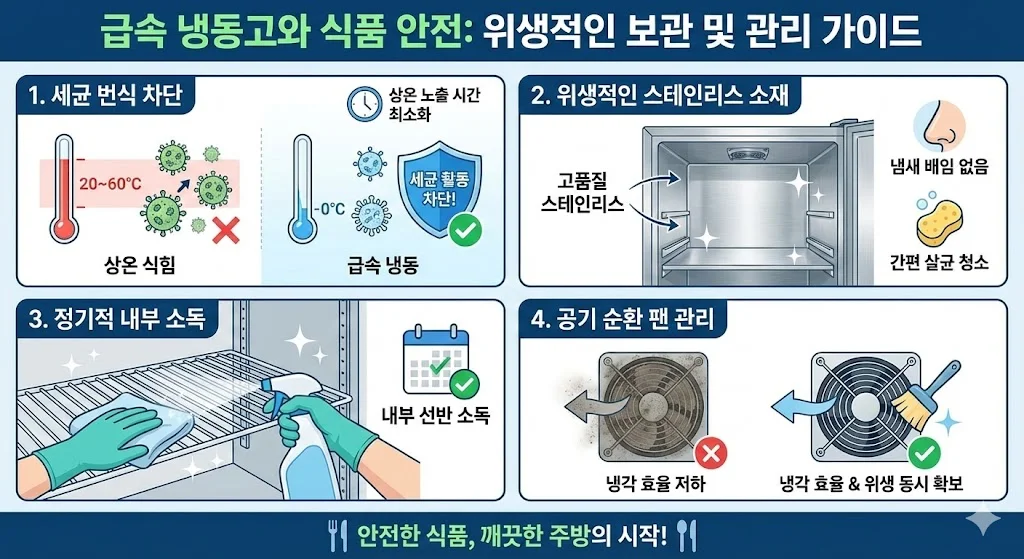 급속 냉동고와 식품 안전: 위생적인 보관 및 관리 가이드

1. 세균 번식 차단

20~60°C

상온 식힘

상온 노출 시간 최소화

-0°C

세균 활동 차단!

급속 냉동

2. 위생적인 스테인리스 소재

고품질 스테인리스

냄새 배임 없음

간편 살균 청소

3. 정기적 내부 소독

내부 선반 소독

4. 공기 순환 팬 관리

냉각 효율 저하

냉각 효율 & 위생 동시 확보

안전한 식품, 깨끗한 주방의 시작!