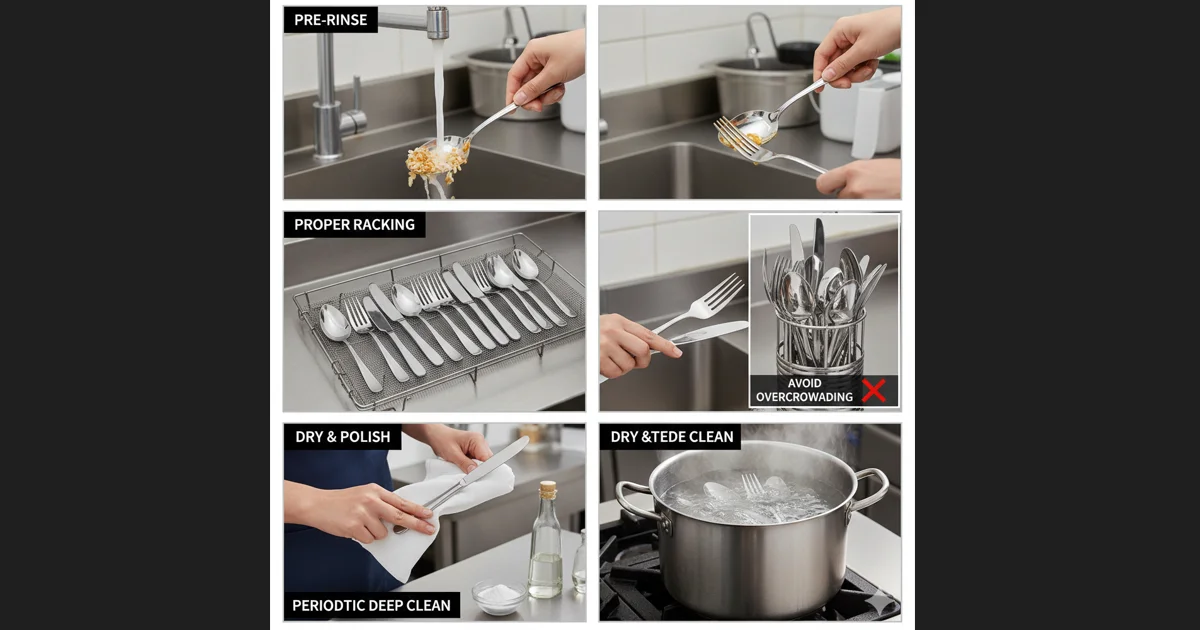 PRE-RINSE

PROPER RACKING

AVOID OVERCROWADING

DRY & POLISH

PERIODTIC DEEP CLEAN

DRY &TEDE CLEAN